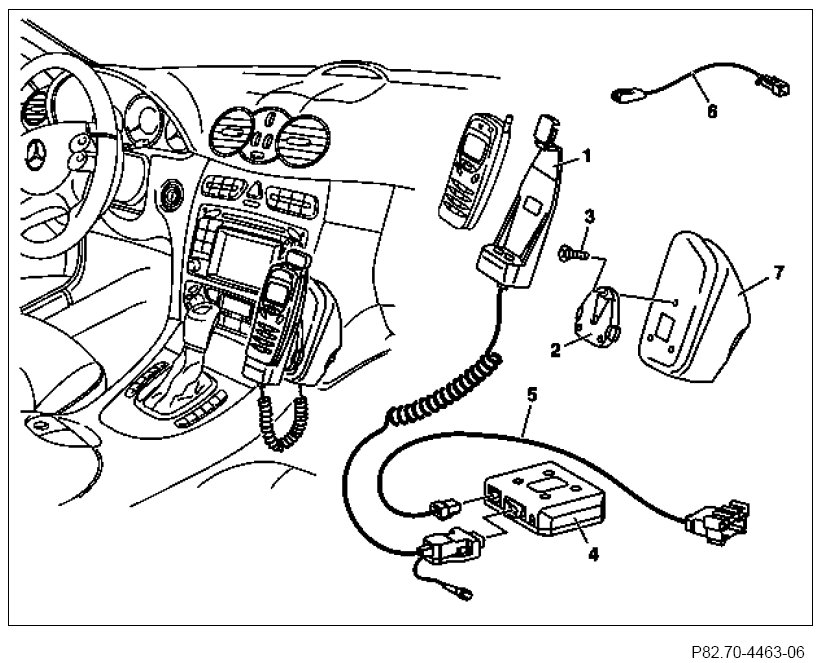 6
1
3
7
2
5
4
P82.70-4463-06