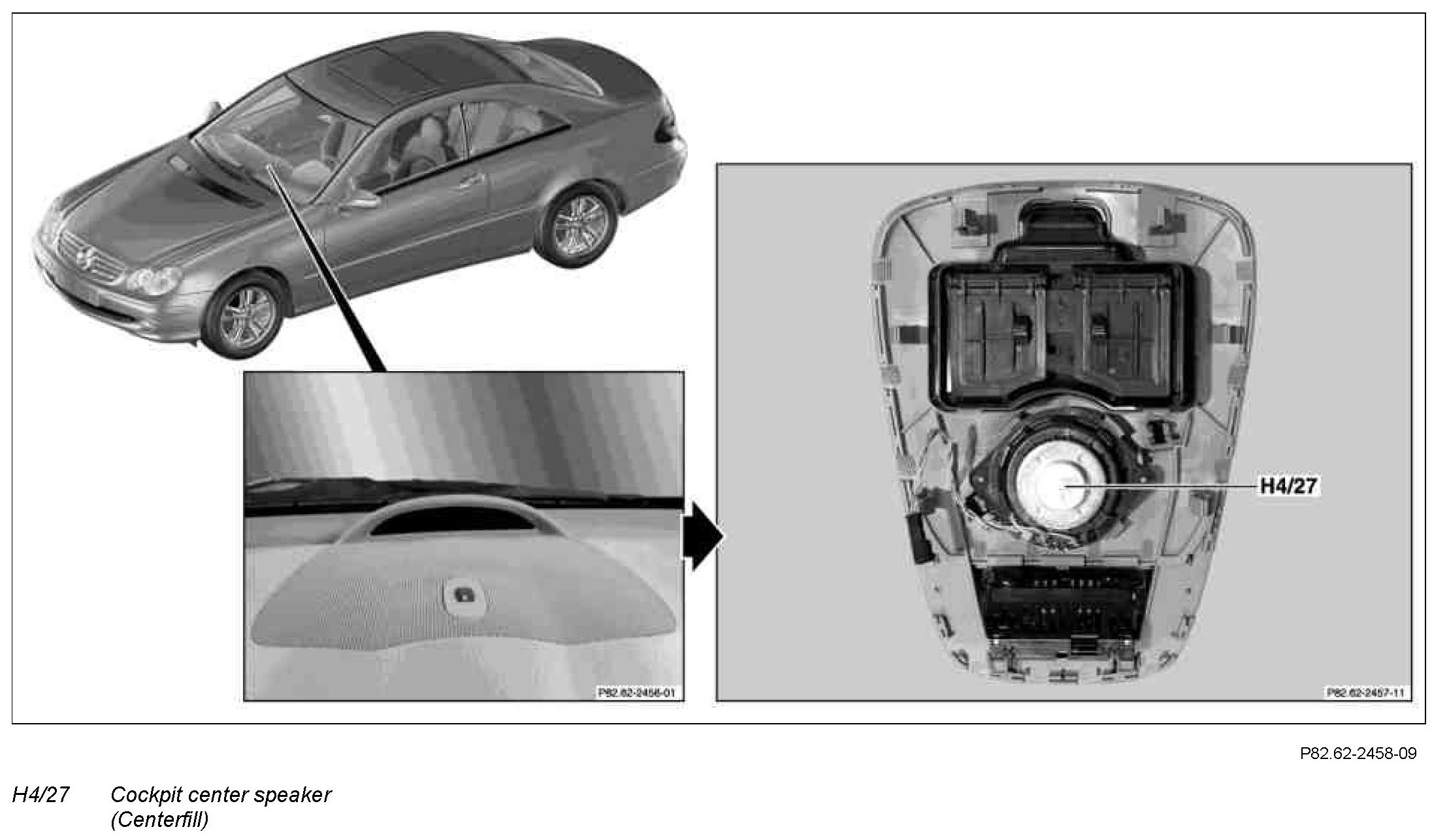 P82.62-2456-01

H4/27

P82.62-2457-11

P82.62-2458-09

H4/27 Cockpit center speaker (Centerfill)