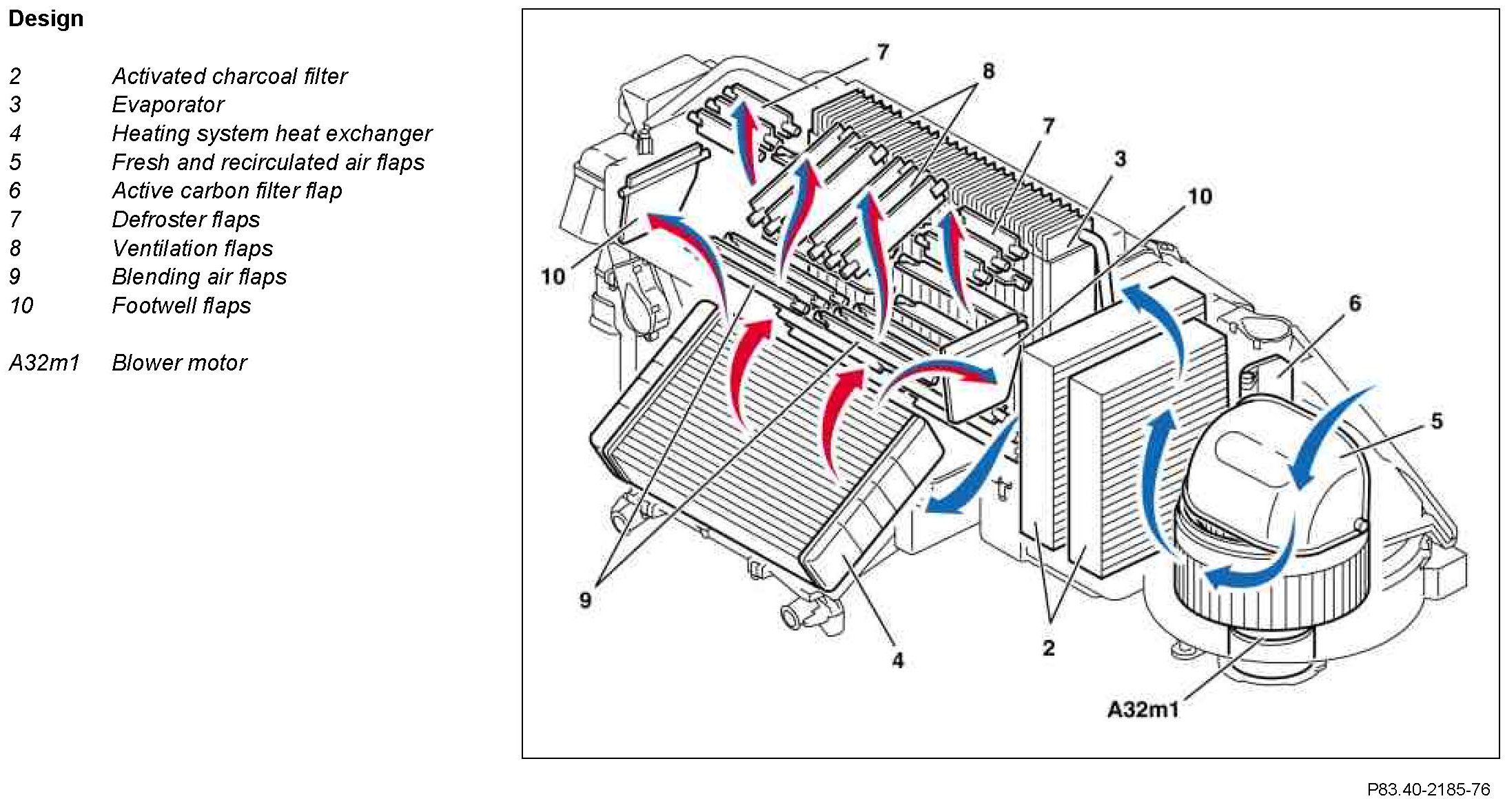 Design

2 Activated charcoal filter
3 Evaporator
4 Heating system heat exchanger
5 Fresh and recirculated air flaps
6 Active carbon filter flap
7 Defroster flaps
8 Ventilation flaps
9 Blending air flaps
10 Footwell flaps

A32m1 Blower motor

7
8
7
3
10
10
6
5
9
4
2
A32m1

P83.40-2185-76