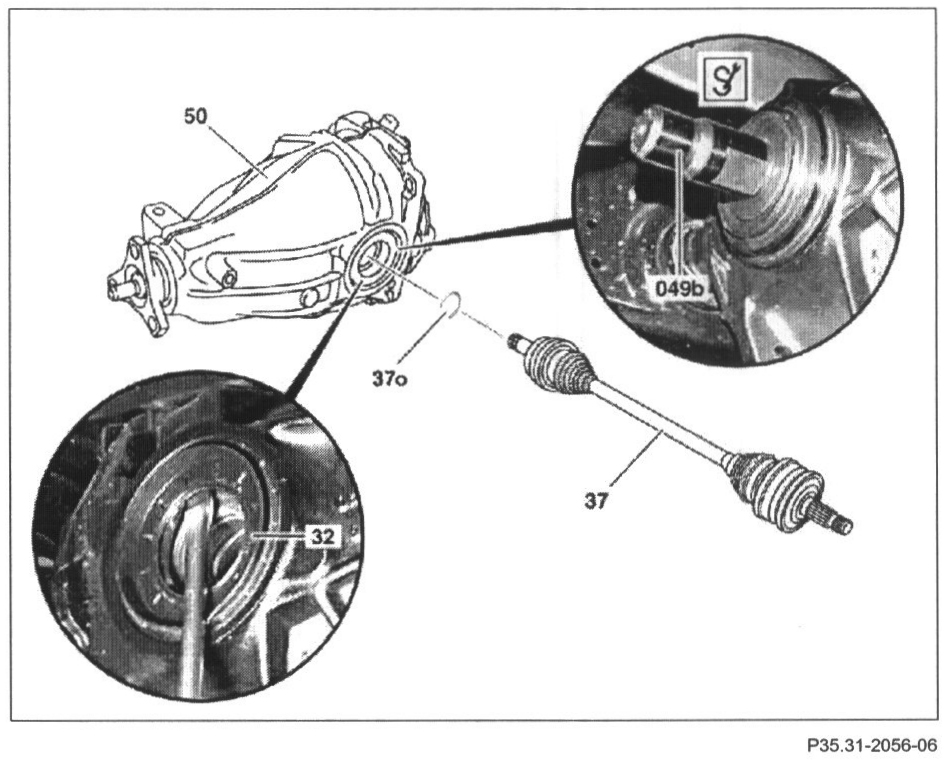 50

049b

37o

37

32

P35.31-2056-06