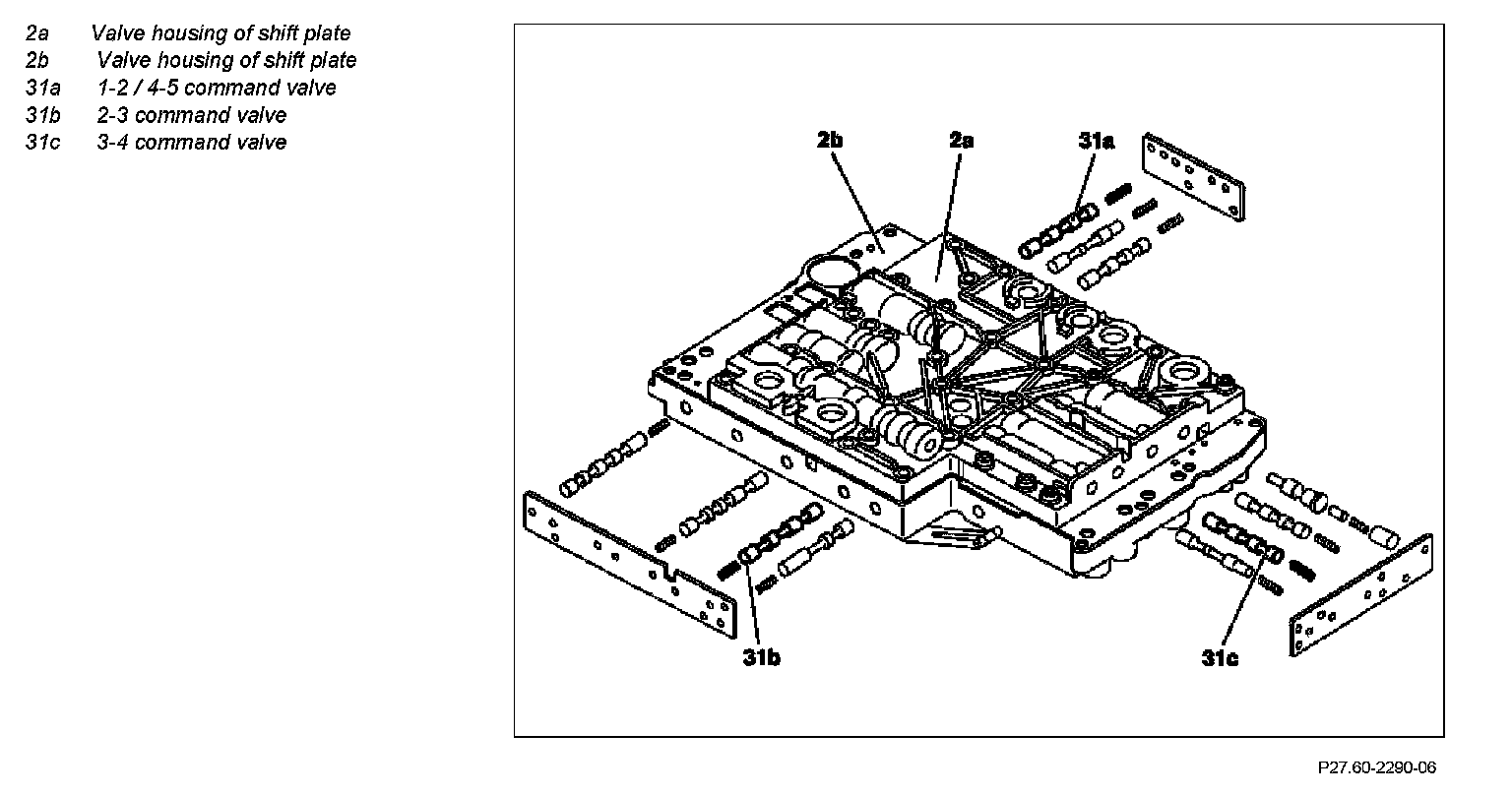 2a Valve housing of shift plate
2b Valve housing of shift plate
31a 1-2 / 4-5 command valve
31b 2-3 command valve
31c 3-4 command valve

2b
2a
31a
31b
31c

P27.60-2290-06