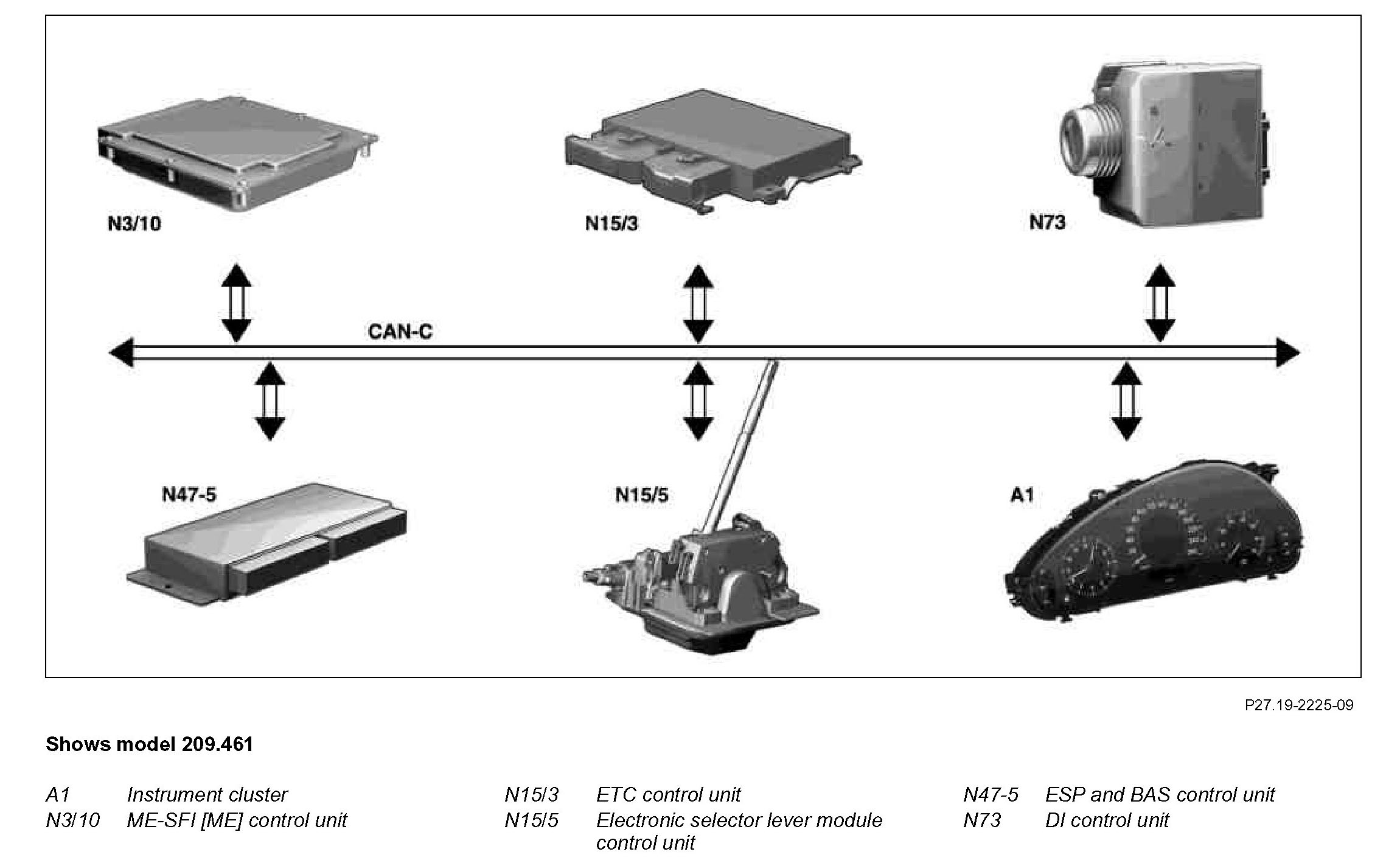 N3/10

N15/3

N73

CAN-C

N47-5

N15/5

A1

P27.19-2225-09

Shows model 209.461

A1 Instrument cluster
N3/10 ME-SFI [ME] control unit

N15/3 ETC control unit
N15/5 Electronic selector lever module control unit

N47-5 ESP and BAS control unit
N73 DI control unit