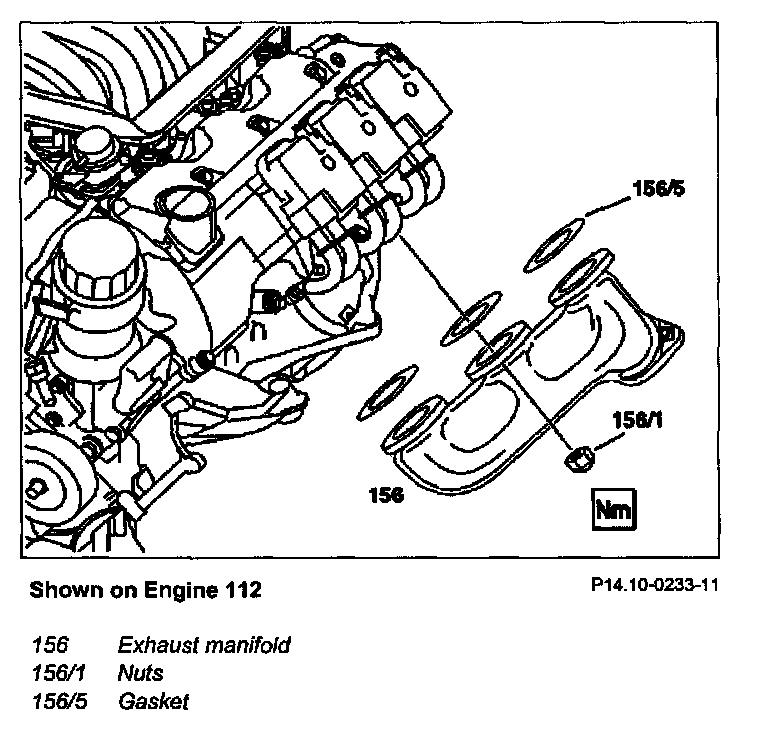 156/5

156/1

156

Nm

Shown on Engine 112

P14.10-0233-11

156 Exhaust manifold
156/1 Nuts
156/5 Gasket