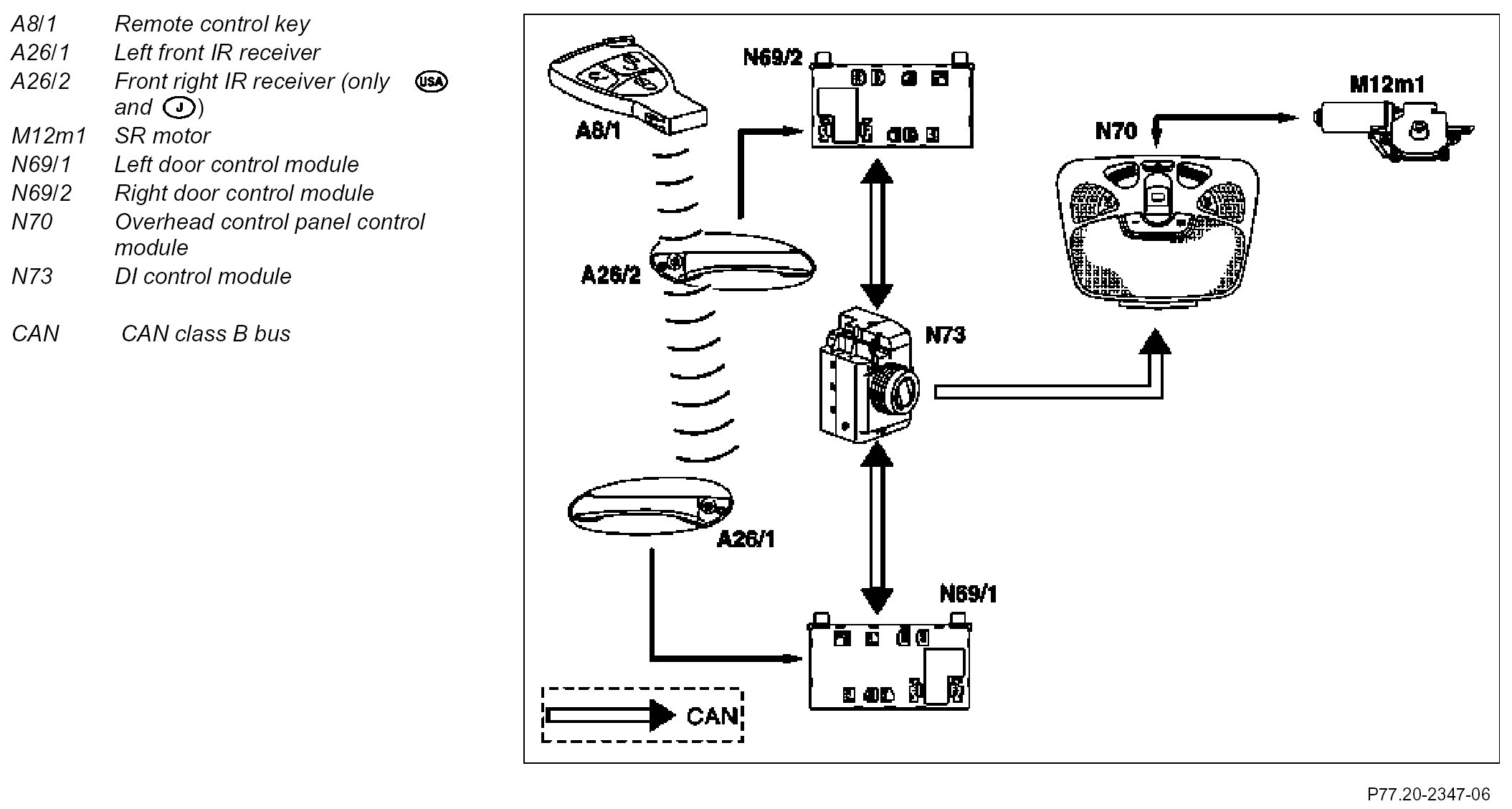 A8/1 Remote control key
A26/1 Left front IR receiver
A26/2 Front right IR receiver (only USA and J)
M12m1 SR motor
N69/1 Left door control module
N69/2 Right door control module
N70 Overhead control panel control module
N73 DI control module

CAN CAN class B bus

N69/2

M12m1

A8/1

N70

A26/2

N73

A26/1

N69/1

CAN

P77.20-2347-06