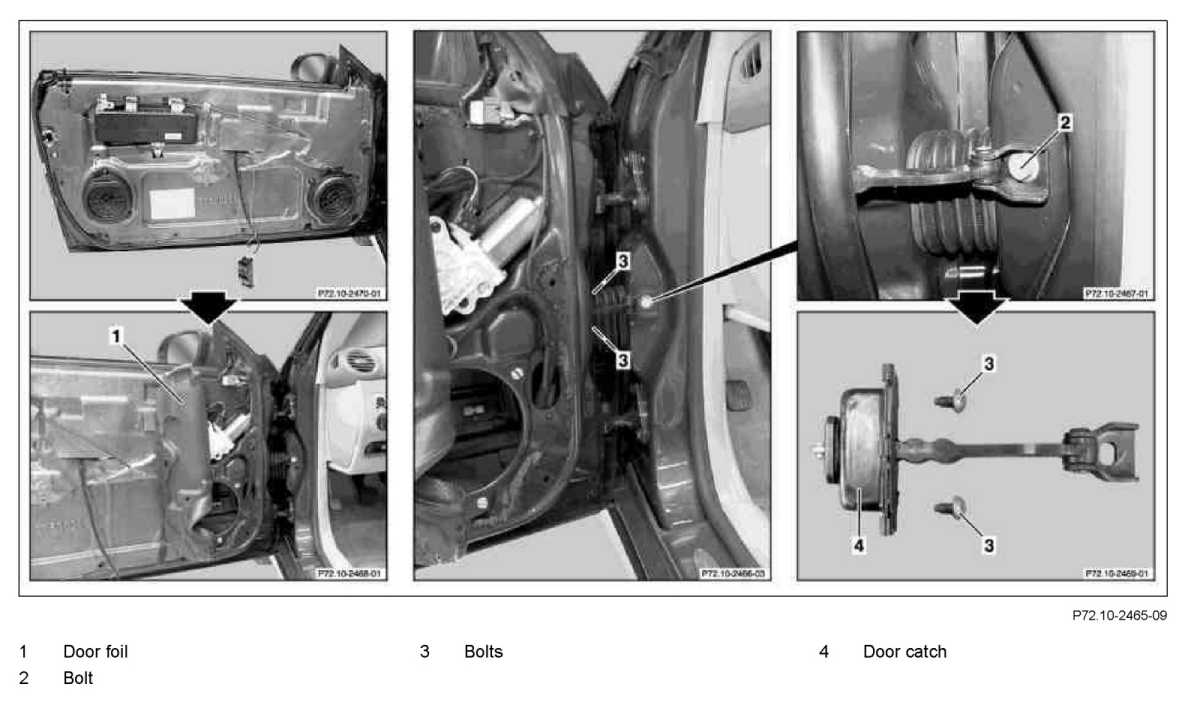 P72.10-2470-01

1

P72.10-2468-01

3

3

P72.10-2466-03

2

P72.10-2467-01

3

4

3

P72.10-2469-01

P72.10-2465-09

1 Door foil
2 Bolt
3 Bolts
4 Door catch