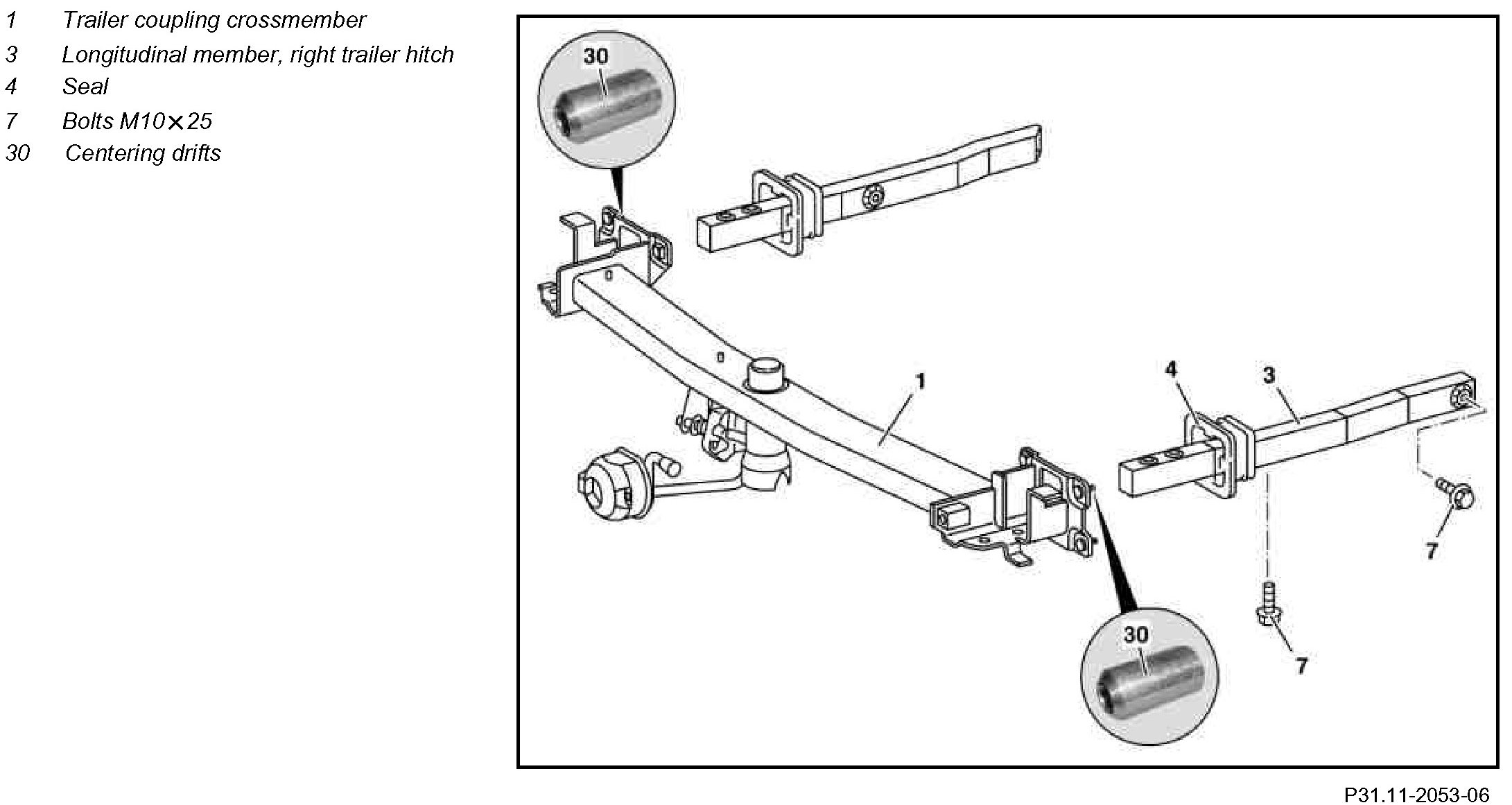 1 Trailer coupling crossmember
3 Longitudinal member, right trailer hitch
4 Seal
7 Bolts M10×25
30 Centering drifts

30
1
4
3
7
7
30

P31.11-2053-06