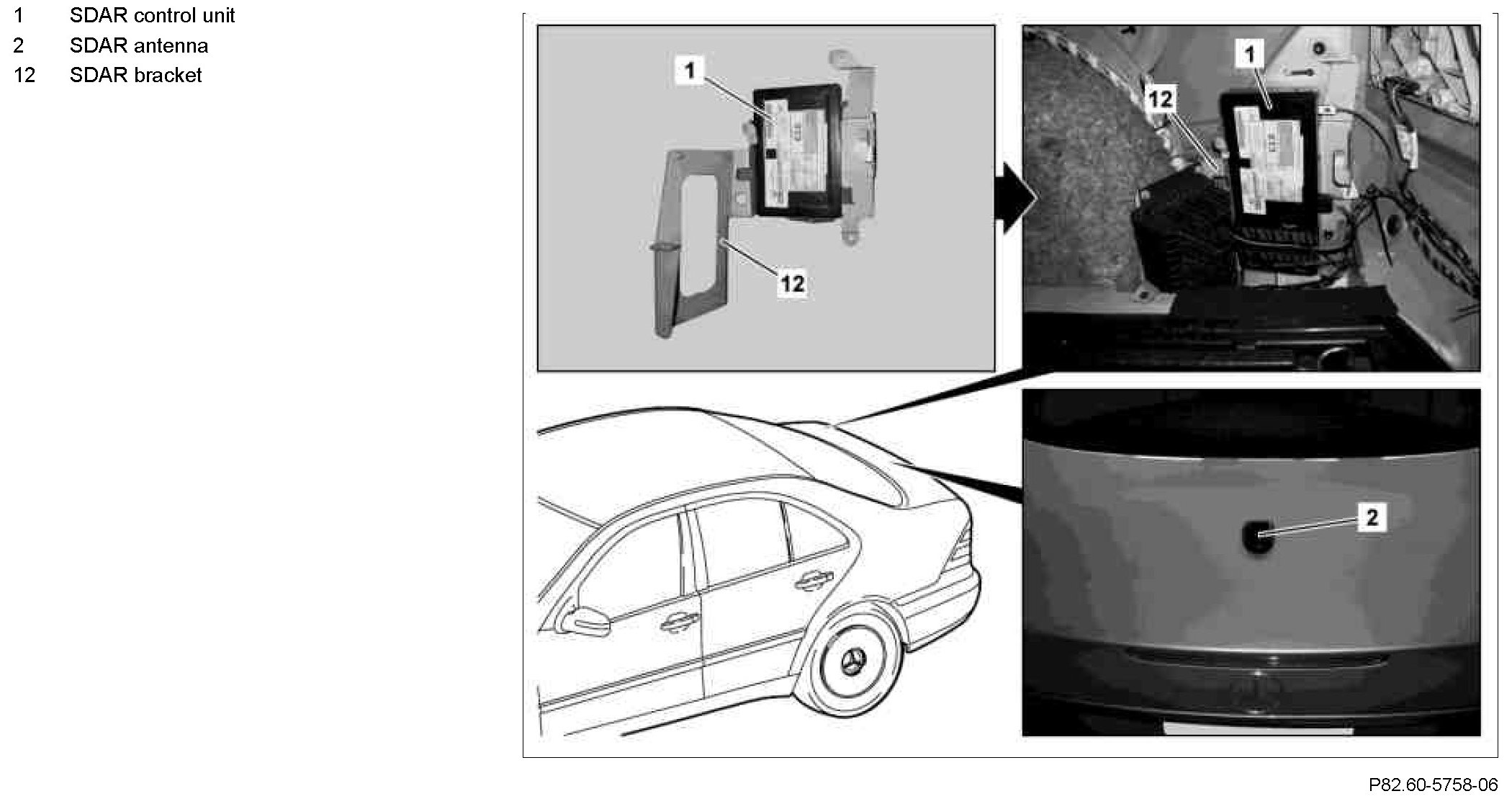 1 SDAR control unit
2 SDAR antenna
12 SDAR bracket

1

12

1

12

2

P82.60-5758-06