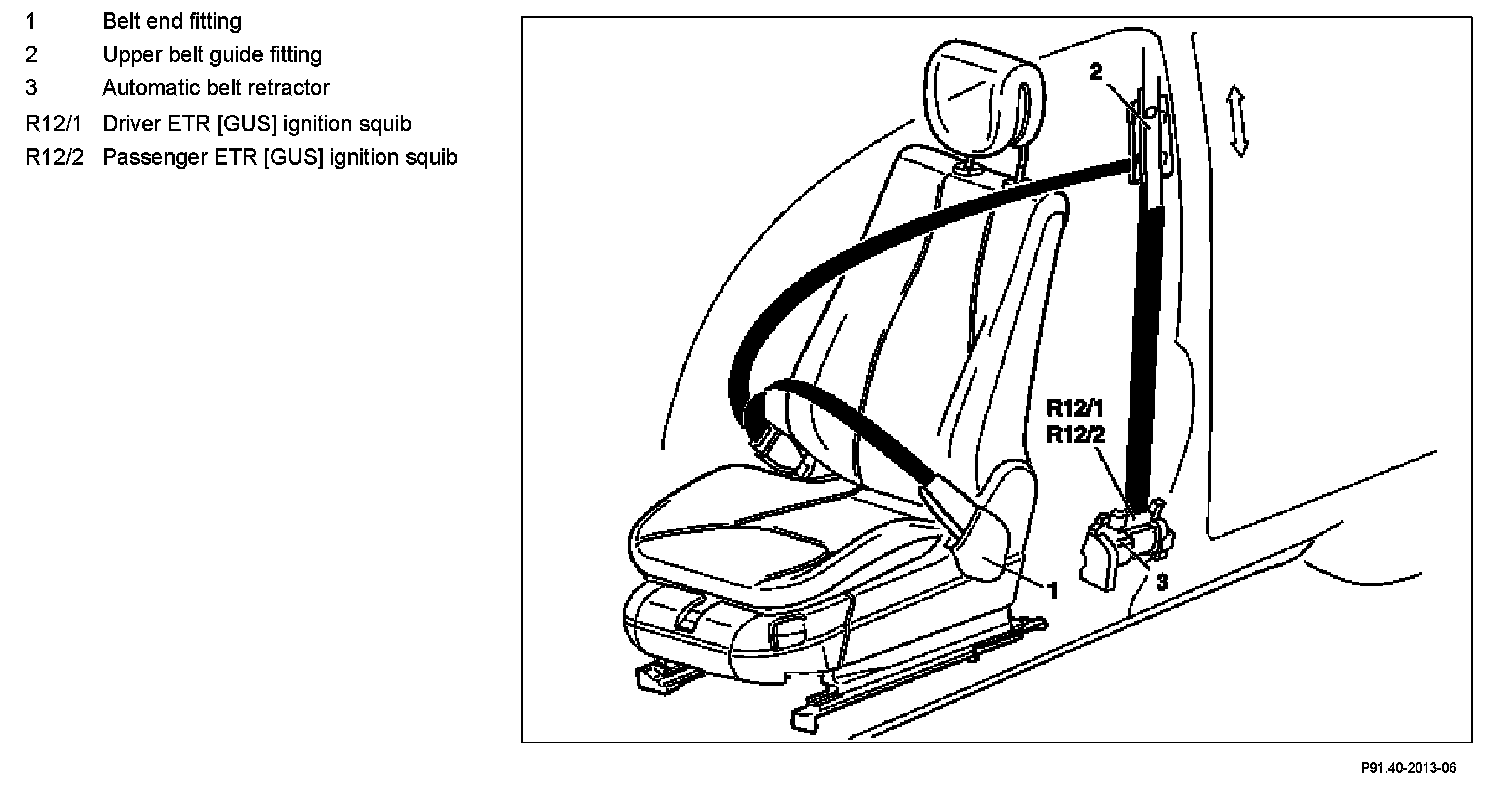 1 Belt end fitting
2 Upper belt guide fitting
3 Automatic belt retractor
R12/1 Driver ETR [GUS] ignition squib
R12/2 Passenger ETR [GUS] ignition squib

2

R12/1
R12/2

1

3

P91.40-2013-06