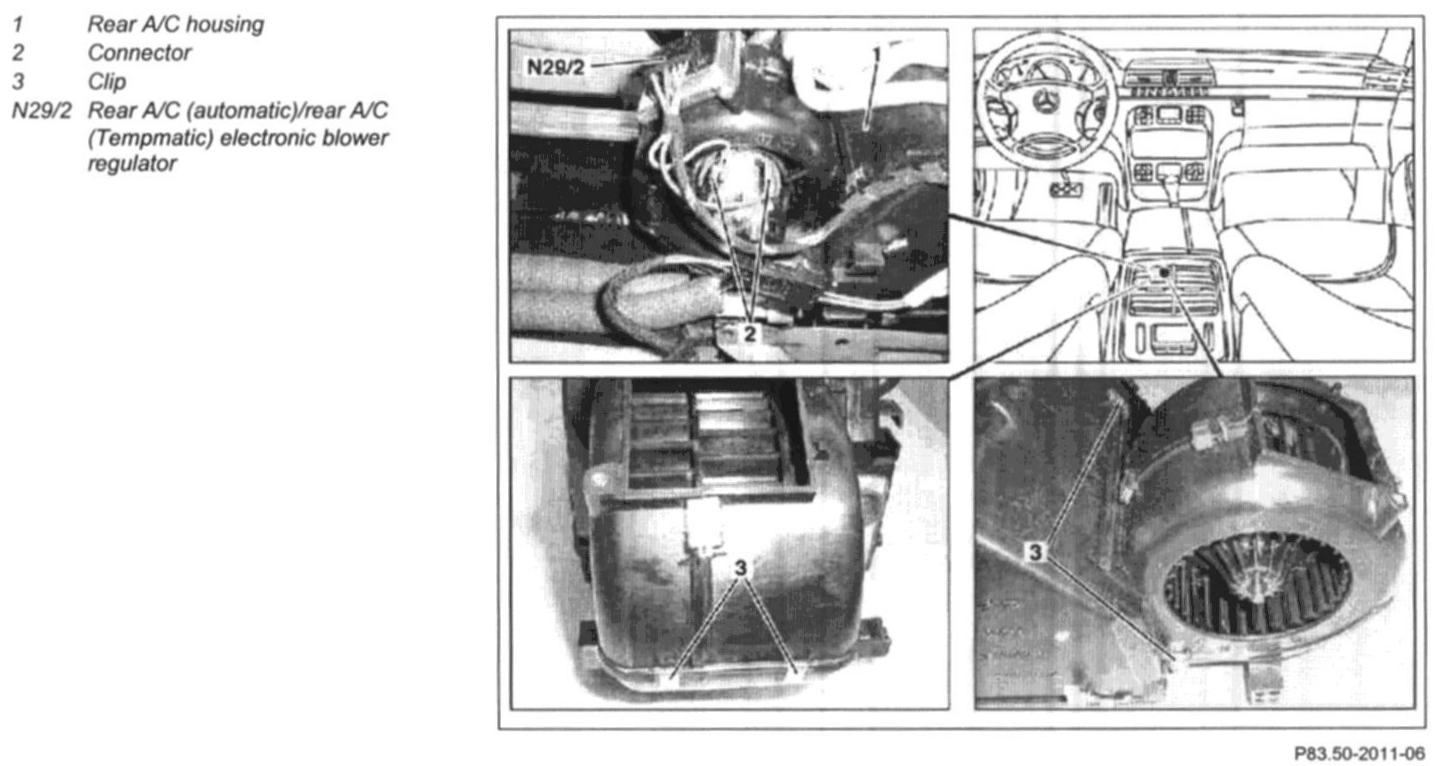 1 Rear A/C housing
2 Connector
3 Clip
N29/2 Rear A/C (automatic)/rear A/C (Tempmatic) electronic blower regulator

N29/2
1
2
3
3

P83.50-2011-06