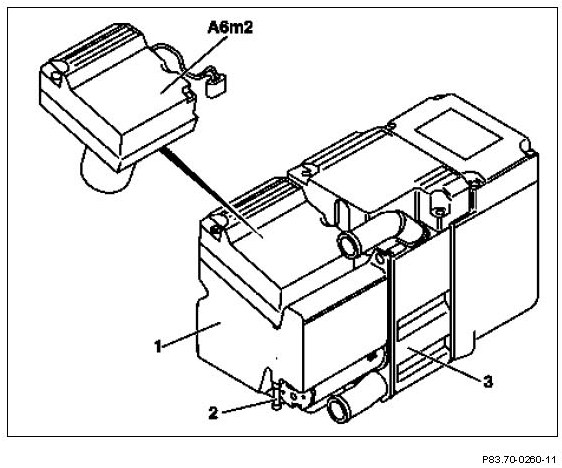 A6m2

1

2

3

P83.70-0260-11