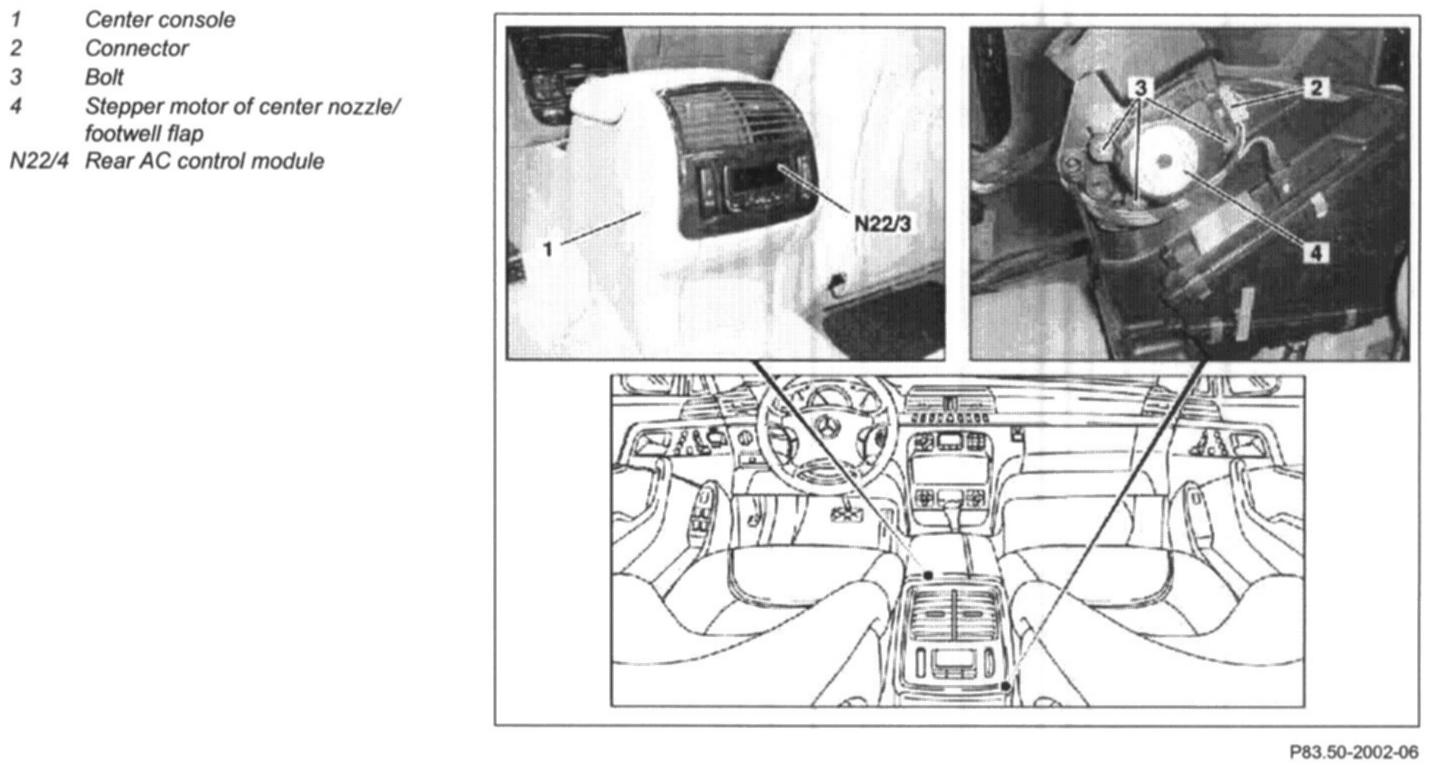 1 Center console
2 Connector
3 Bolt
4 Stepper motor of center nozzle/ footwell flap
N22/4 Rear AC control module

1
N22/3
3
2
4

P83.50-2002-06