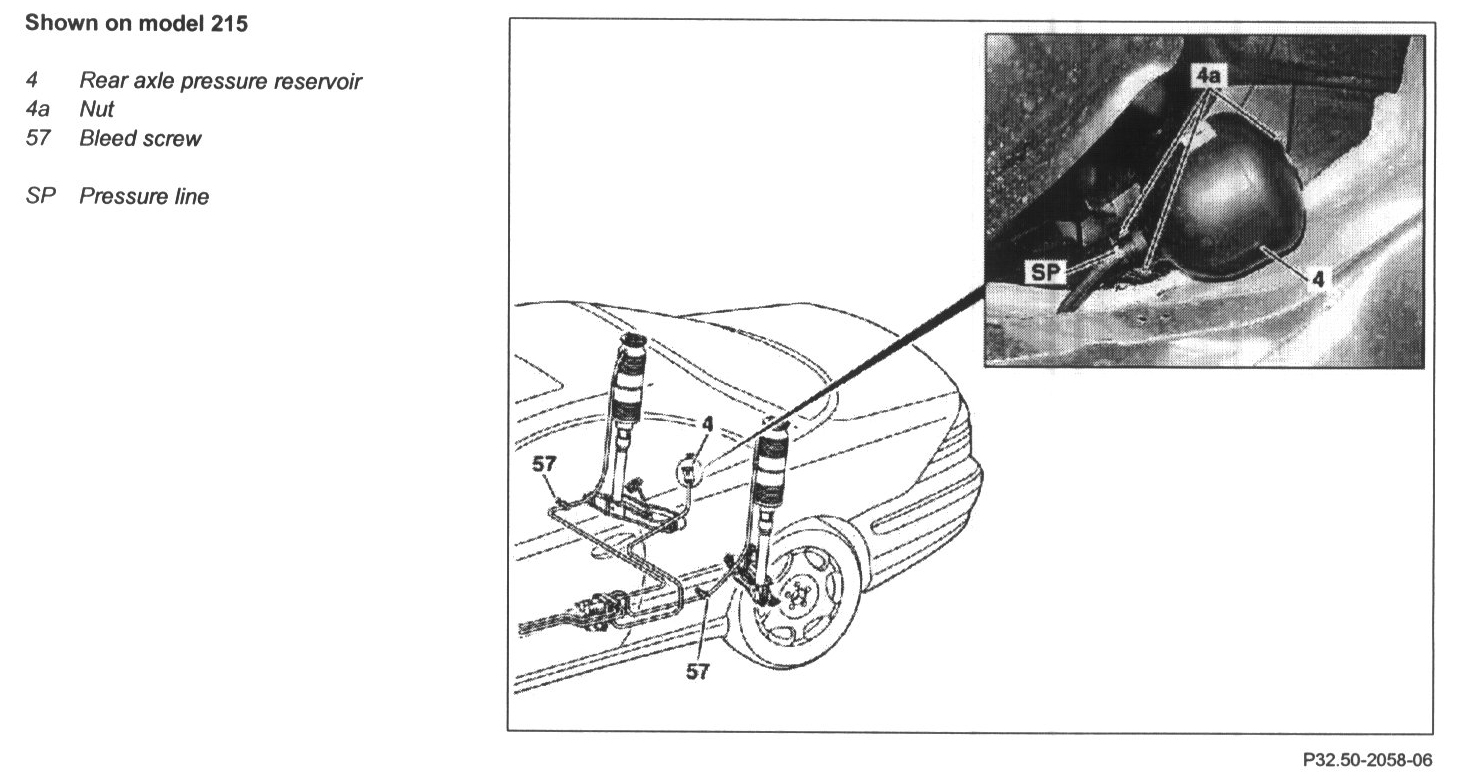 Shown on model 215

4 Rear axle pressure reservoir
4a Nut
57 Bleed screw

SP Pressure line

4a
SP
4
4
57
57

P32.50-2058-06