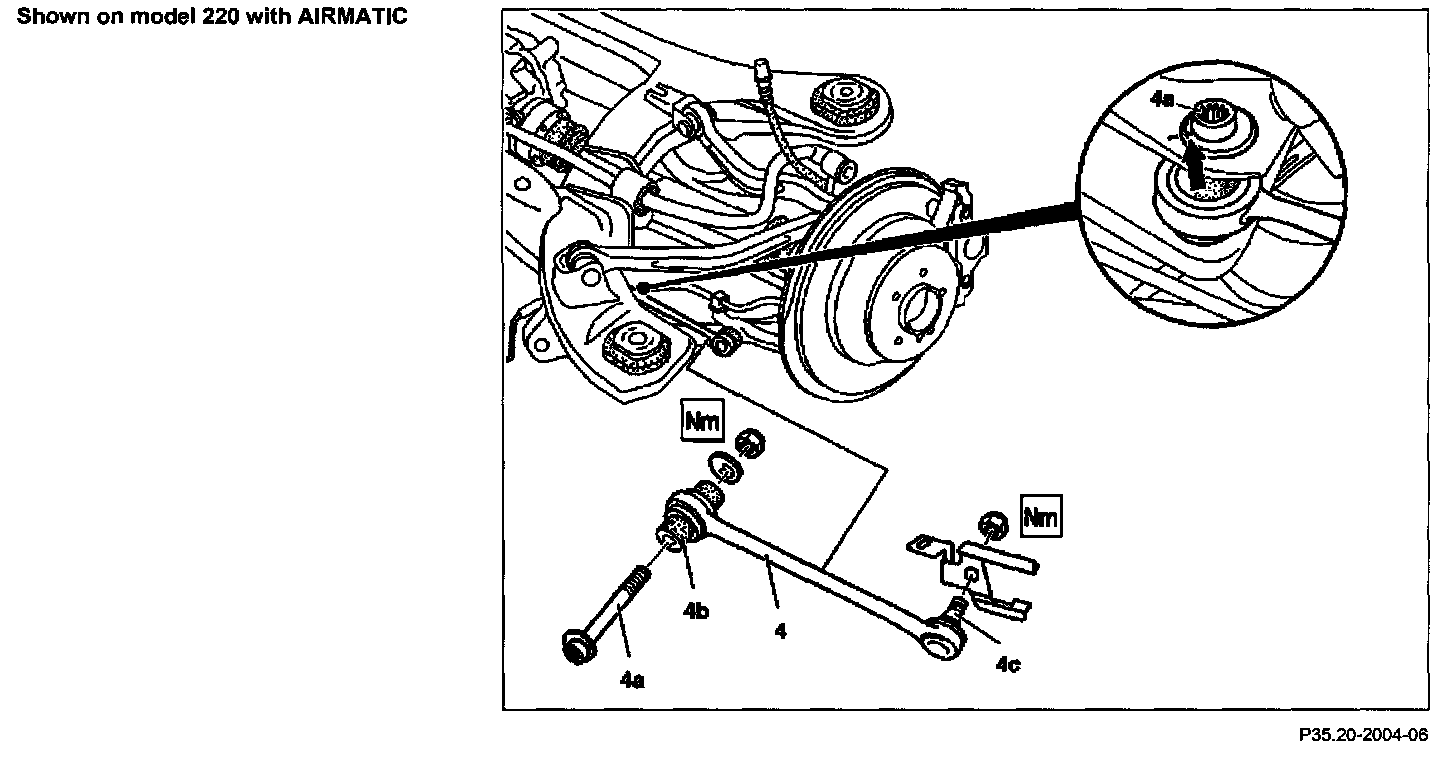 Shown on model 220 with AIRMATIC

4a

Nm

Nm

4b

4

4a

4c

P35.20-2004-06