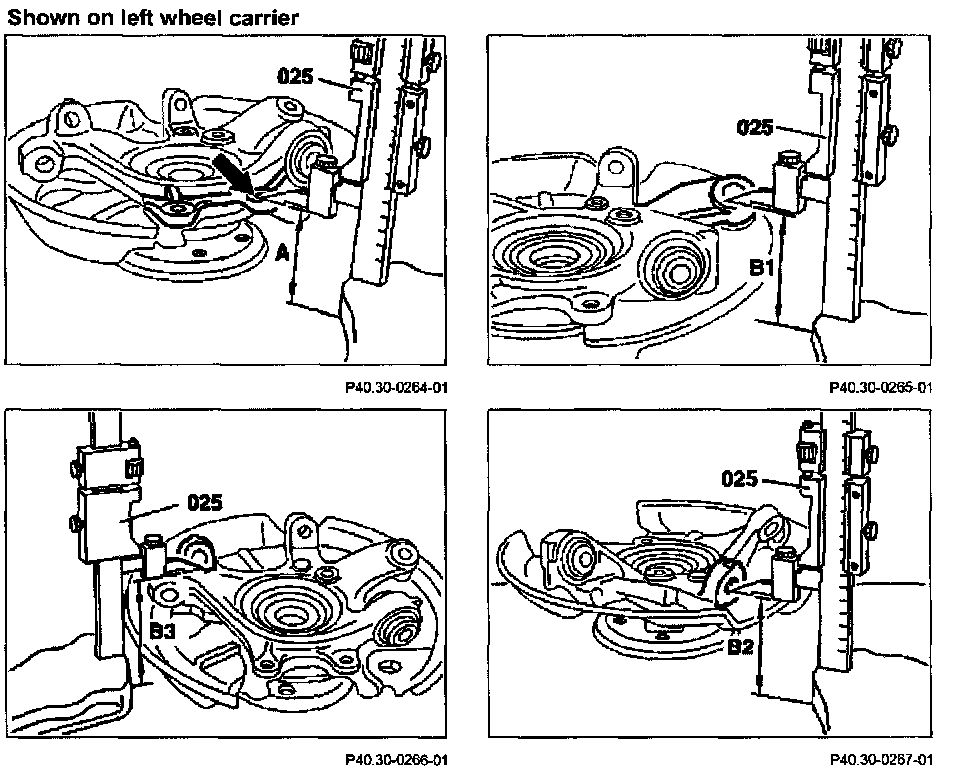 Shown on left wheel carrier

025

A

P40.30-0264-01

025

B1

P40.30-0265-01

025

B3

P40.30-0266-01

025

B2

P40.30-0267-01