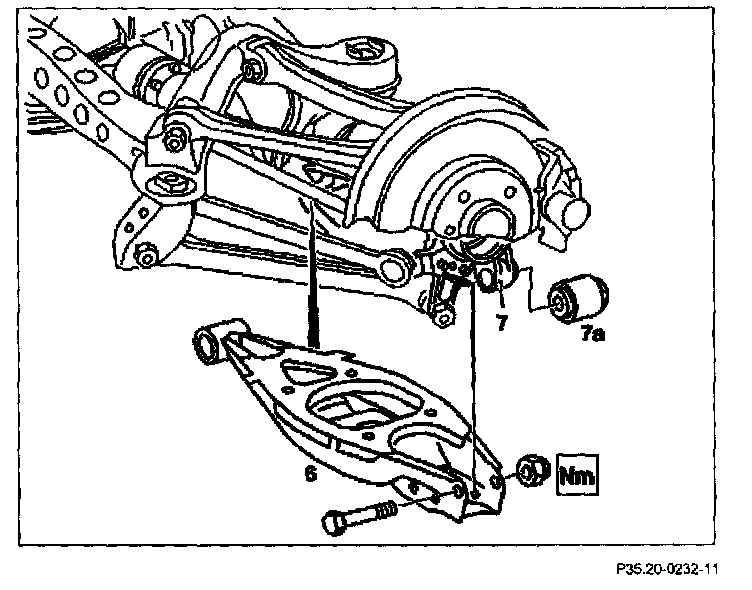 7
7a
6
Nm
P35.20-0232-11