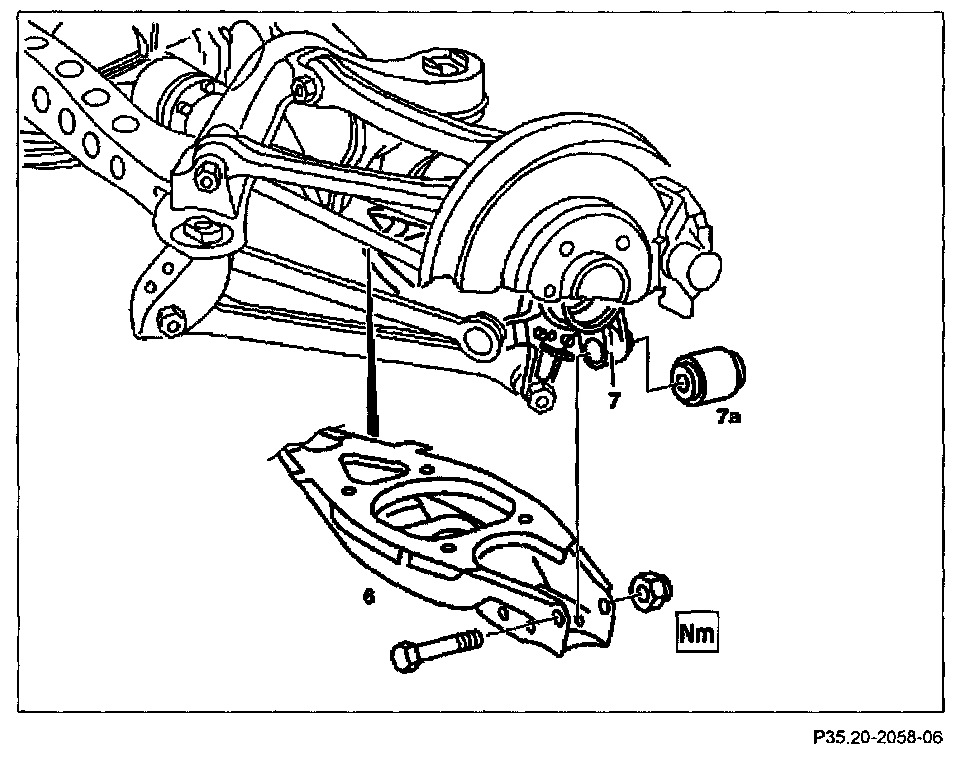 7
7a
6
Nm
P35.20-2058-06