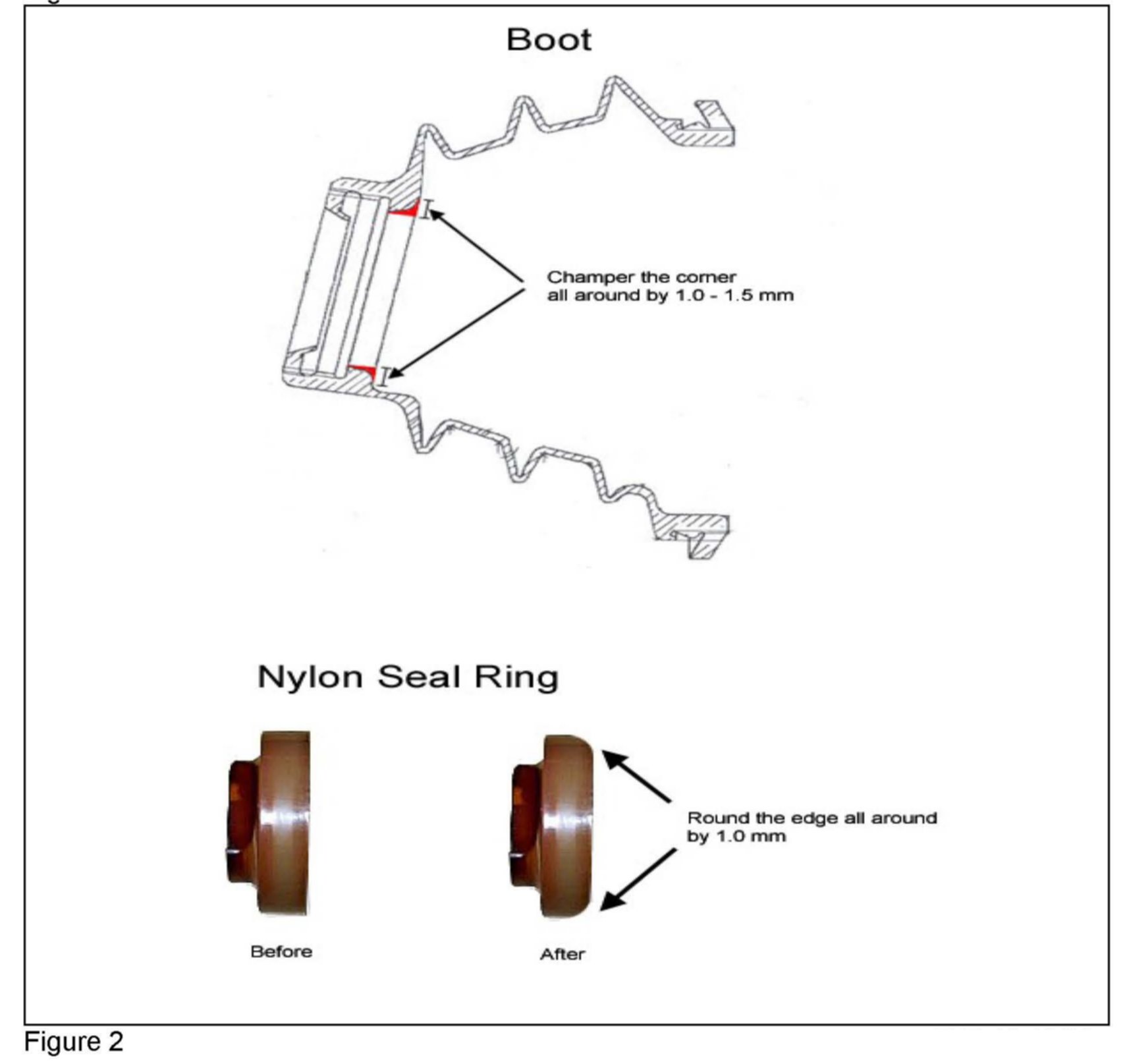 Boot

Champer the corner all around by 1.0 - 1.5 mm

Nylon Seal Ring

Round the edge all around by 1.0 mm

Before

After

Figure 2