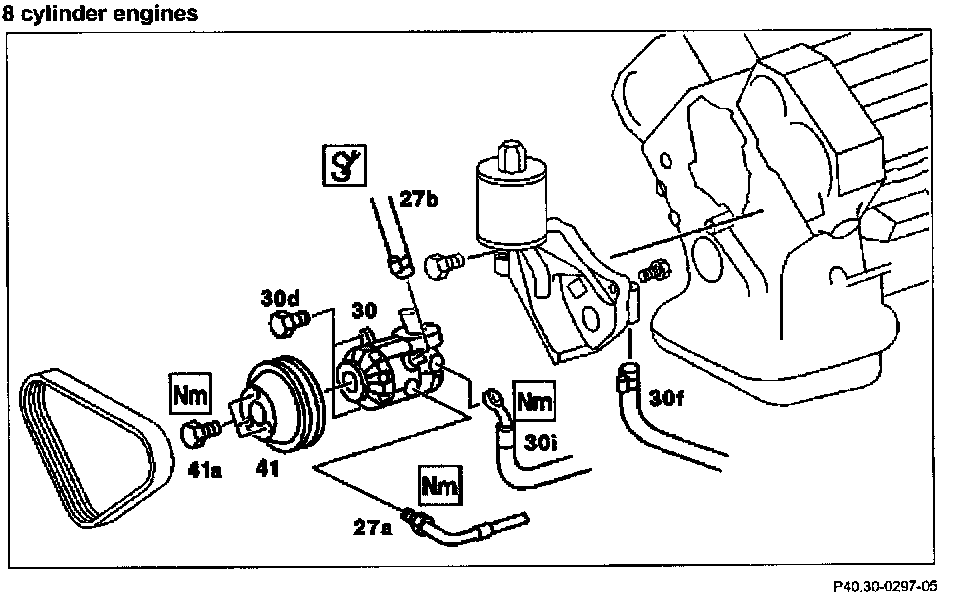 8 cylinder engines

27b

30d

30

Nm

Nm

30f

30i

41a

41

Nm

27a

P40.30-0297-05