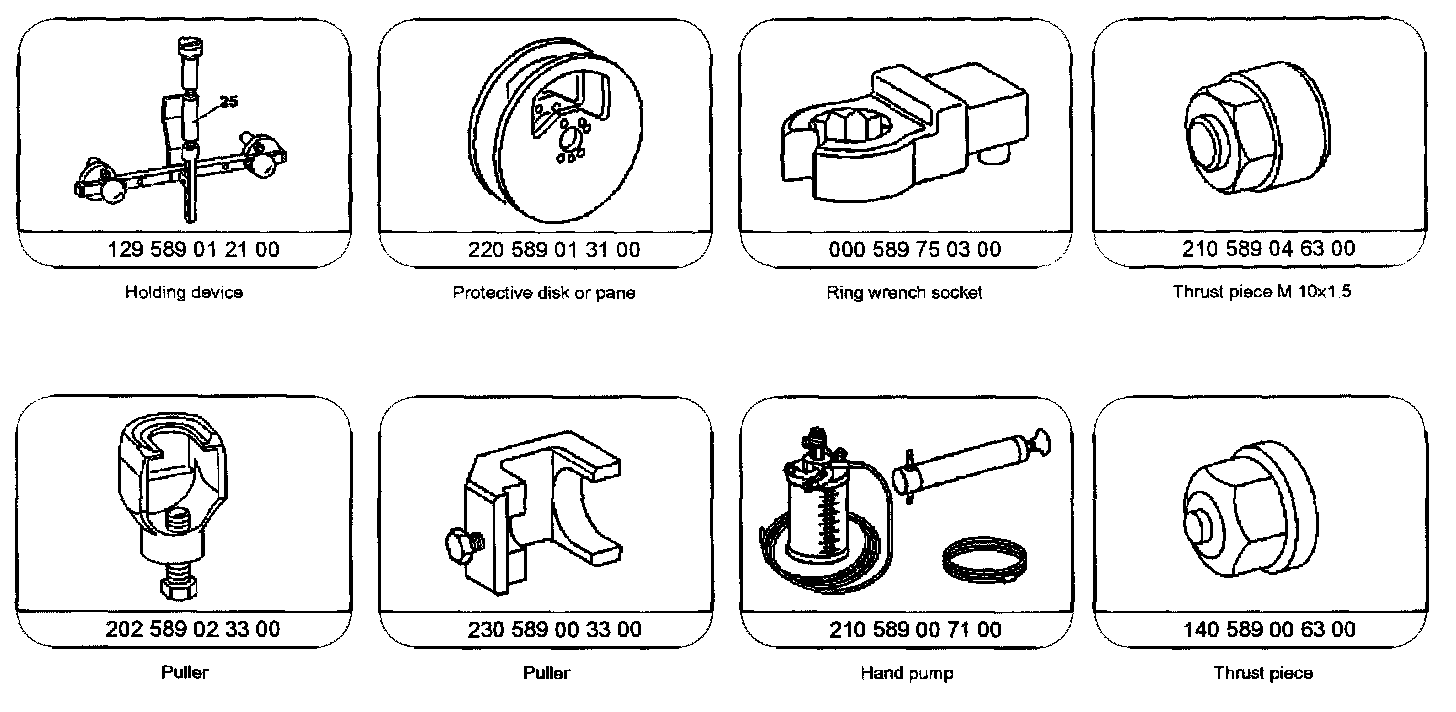 25

129 589 01 21 00

Holding device

220 589 01 31 00

Protective disk or pane

000 589 75 03 00

Ring wrench socket

210 589 04 63 00

Thrust piece M 10x1.5

202 589 02 33 00

Puller

230 589 00 33 00

Puller

210 589 00 71 00

Hand pump

140 589 00 63 00

Thrust piece