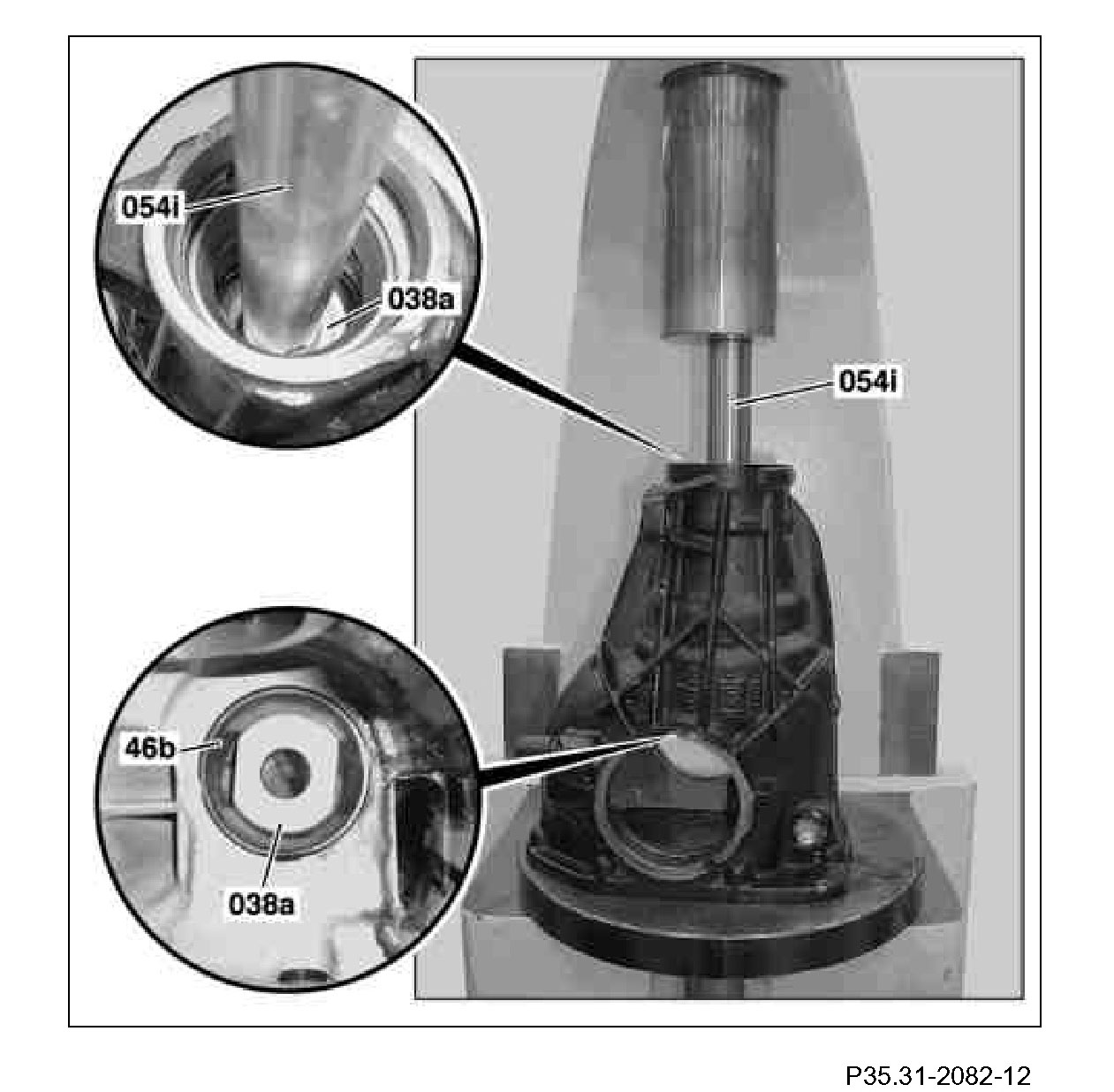 054i
038a
054i
46b
038a
P35.31-2082-12