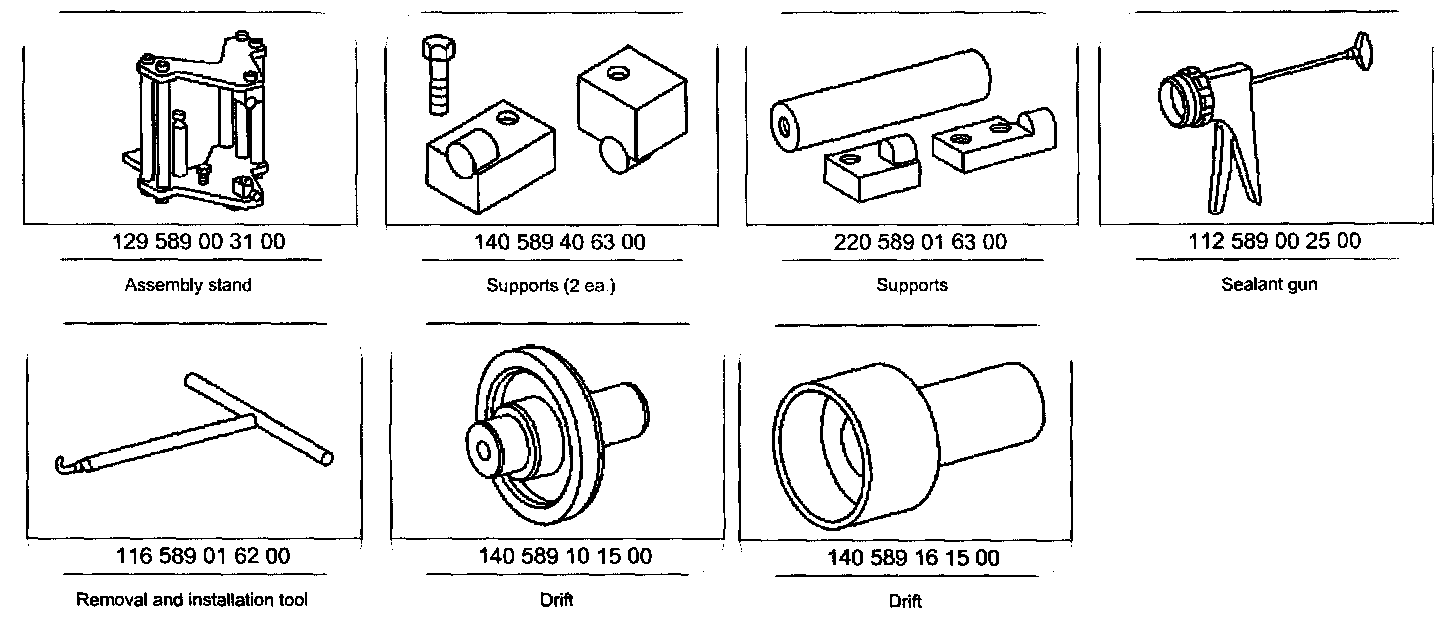 129 589 00 31 00

Assembly stand

140 589 40 63 00

Supports (2 ea.)

220 589 01 63 00

Supports

112 589 00 25 00

Sealant gun

116 589 01 62 00

Removal and installation tool

140 589 10 15 00

Drift

140 589 16 15 00

Drift