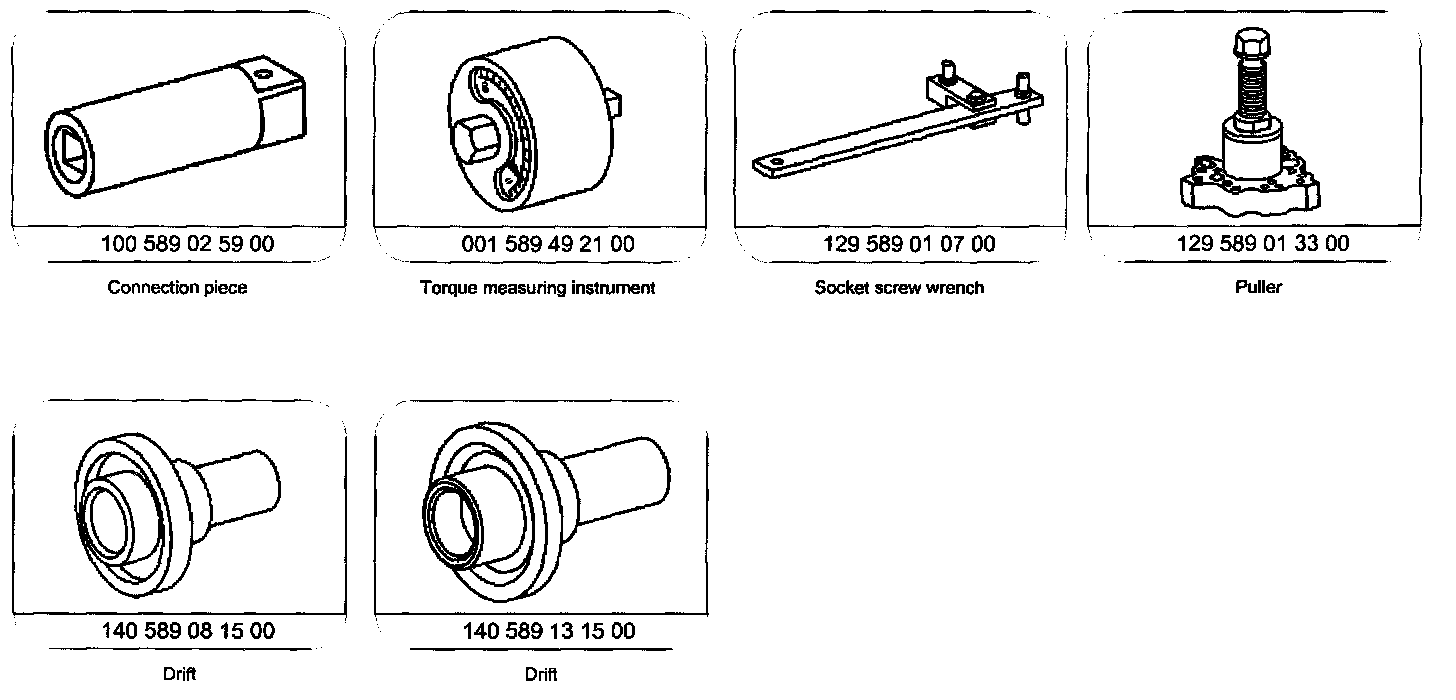 100 589 02 59 00

Connection piece

001 589 49 21 00

Torque measuring instrument

129 589 01 07 00

Socket screw wrench

129 589 01 33 00

Puller

140 589 08 15 00

Drift

140 589 13 15 00

Drift