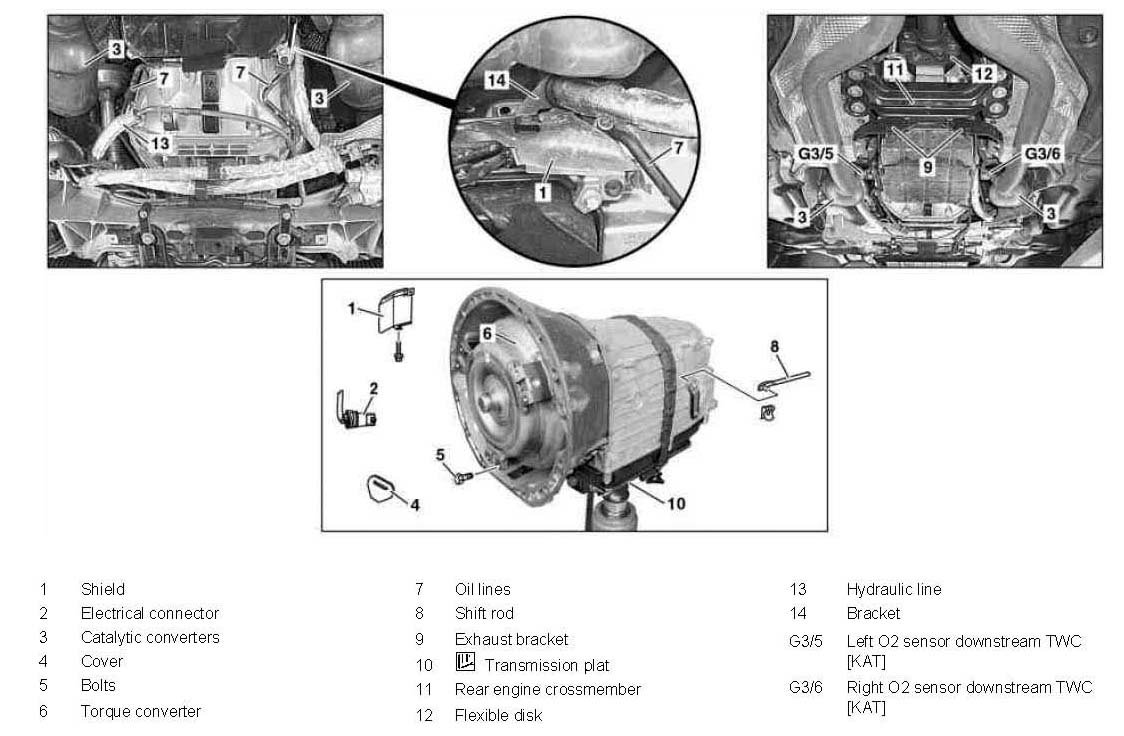 3
7
7
3
13
14
7
1
11
12
G3/5
9
G3/6
3
3
1
6
8
2
5
4
10

1 Shield
2 Electrical connector
3 Catalytic converters
4 Cover
5 Bolts
6 Torque converter

7 Oil lines
8 Shift rod
9 Exhaust bracket
10 Transmission plat
11 Rear engine crossmember
12 Flexible disk

13 Hydraulic line
14 Bracket
G3/5 Left O2 sensor downstream TWC [KAT]
G3/6 Right O2 sensor downstream TWC [KAT]