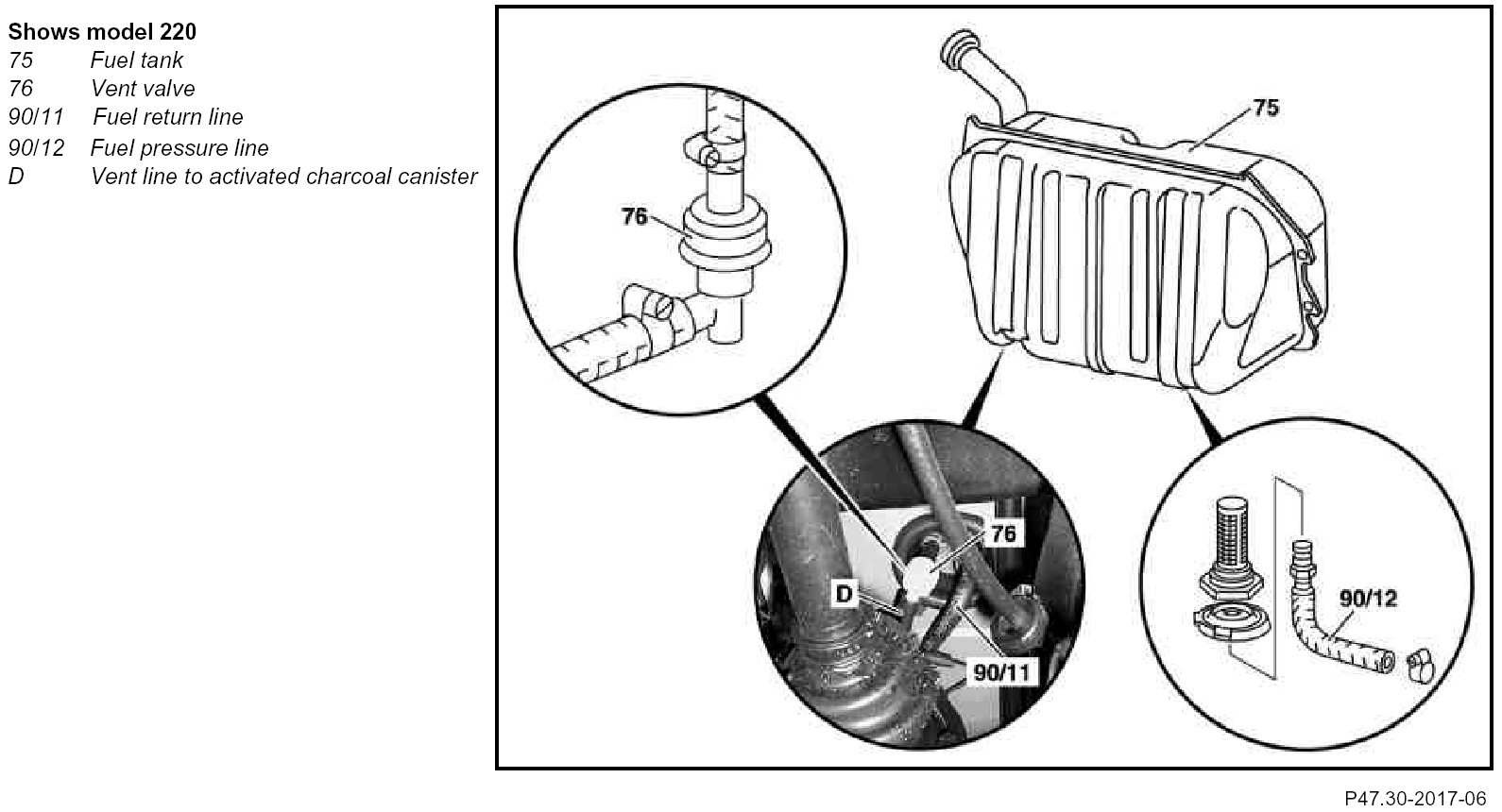 Shows model 220
75 Fuel tank
76 Vent valve
90/11 Fuel return line
90/12 Fuel pressure line
D Vent line to activated charcoal canister

75
76
76
D
90/11
90/12

P47.30-2017-06