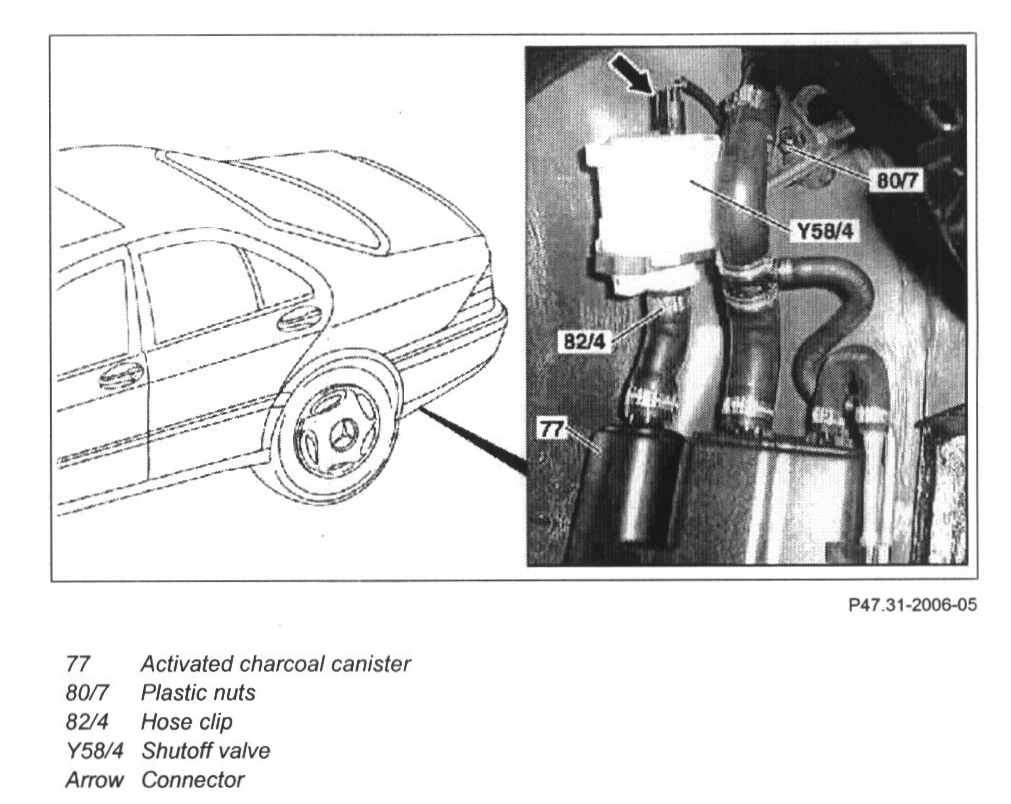 80/7

Y58/4

82/4

77

P47.31-2006-05

77 Activated charcoal canister
80/7 Plastic nuts
82/4 Hose clip
Y58/4 Shutoff valve
Arrow Connector