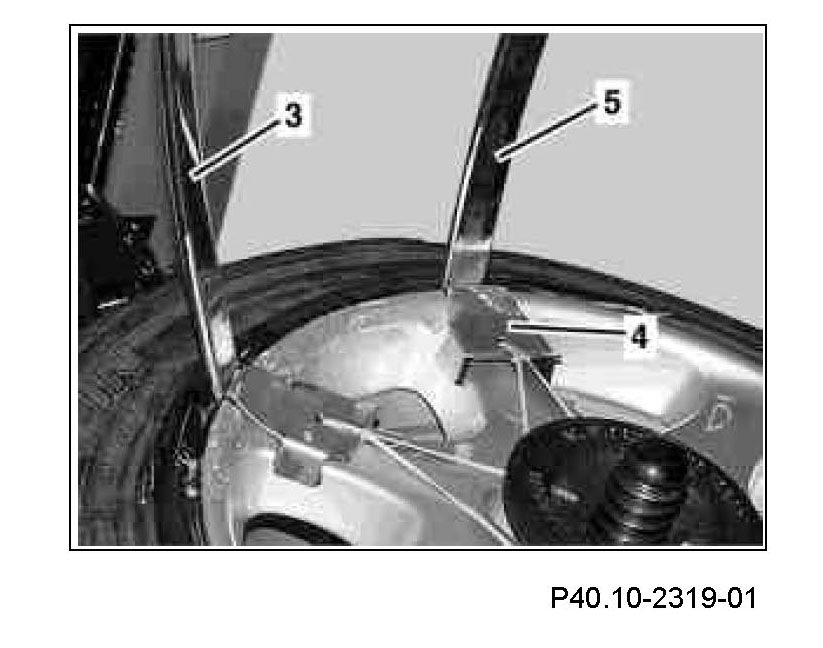 3
5
4
P40.10-2319-01