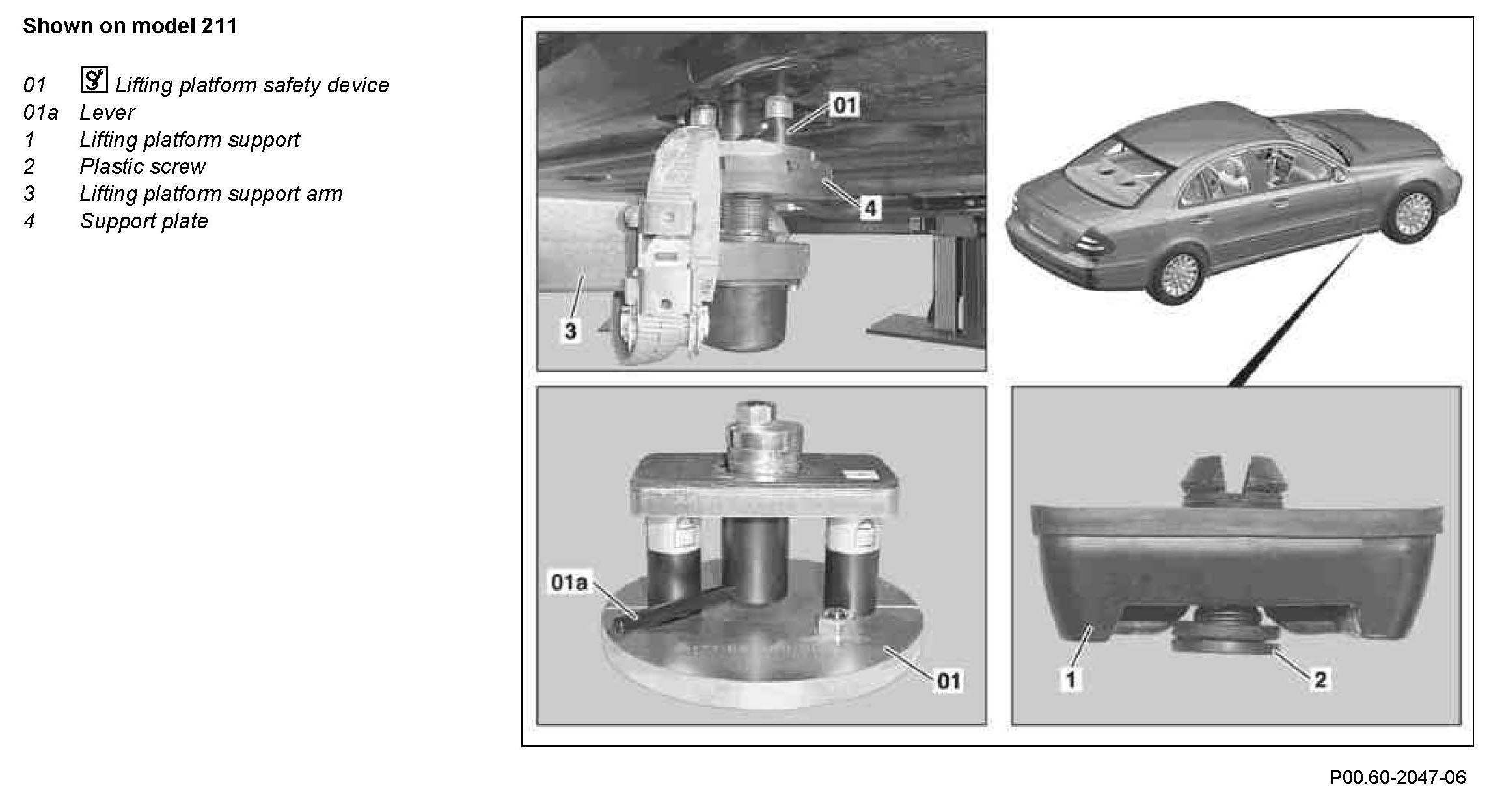 Shown on model 211

01 Lifting platform safety device
01a Lever
1 Lifting platform support
2 Plastic screw
3 Lifting platform support arm
4 Support plate

01
4
3
01a
01
1
2

P00.60-2047-06