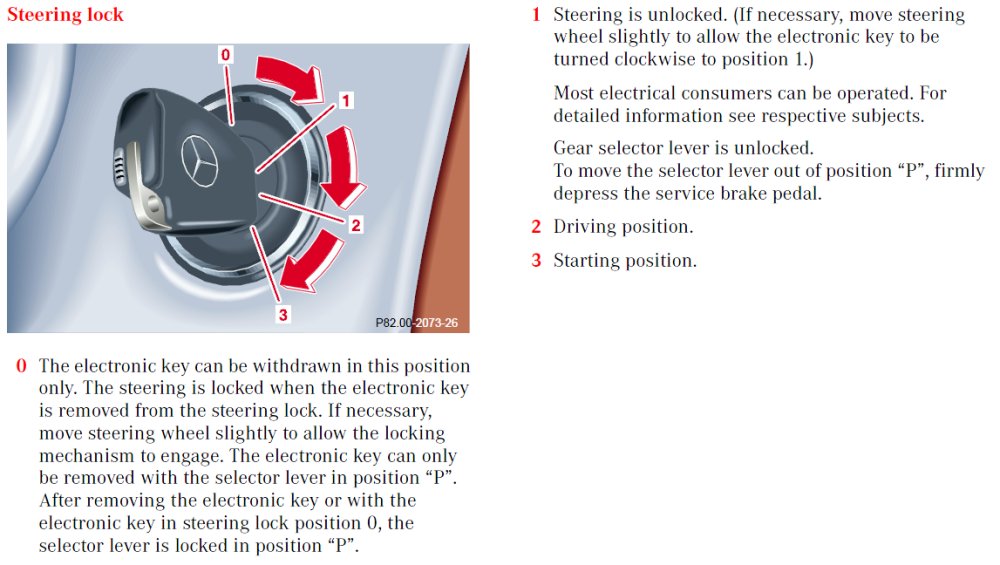 Steering lock

0

1

2

3

P82.00-2073-26

0 The electronic key can be withdrawn in this position only. The steering is locked when the electronic key is removed from the steering lock. If necessary, move steering wheel slightly to allow the locking mechanism to engage. The electronic key can only be removed with the selector lever in position “P”. After removing the electronic key or with the electronic key in steering lock position 0, the selector lever is locked in position “P”.

1 Steering is unlocked. (If necessary, move steering wheel slightly to allow the electronic key to be turned clockwise to position 1.)

Most electrical consumers can be operated. For detailed information see respective subjects.

Gear selector lever is unlocked.
To move the selector lever out of position “P”, firmly depress the service brake pedal.

2 Driving position.

3 Starting position.