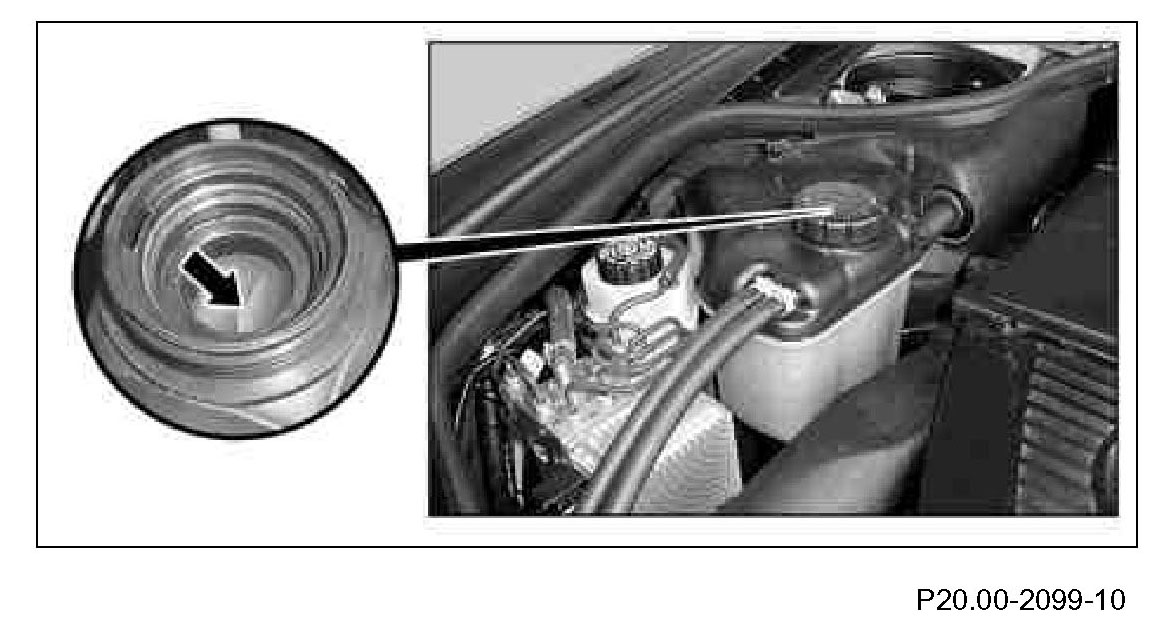 P20.00-2099-10