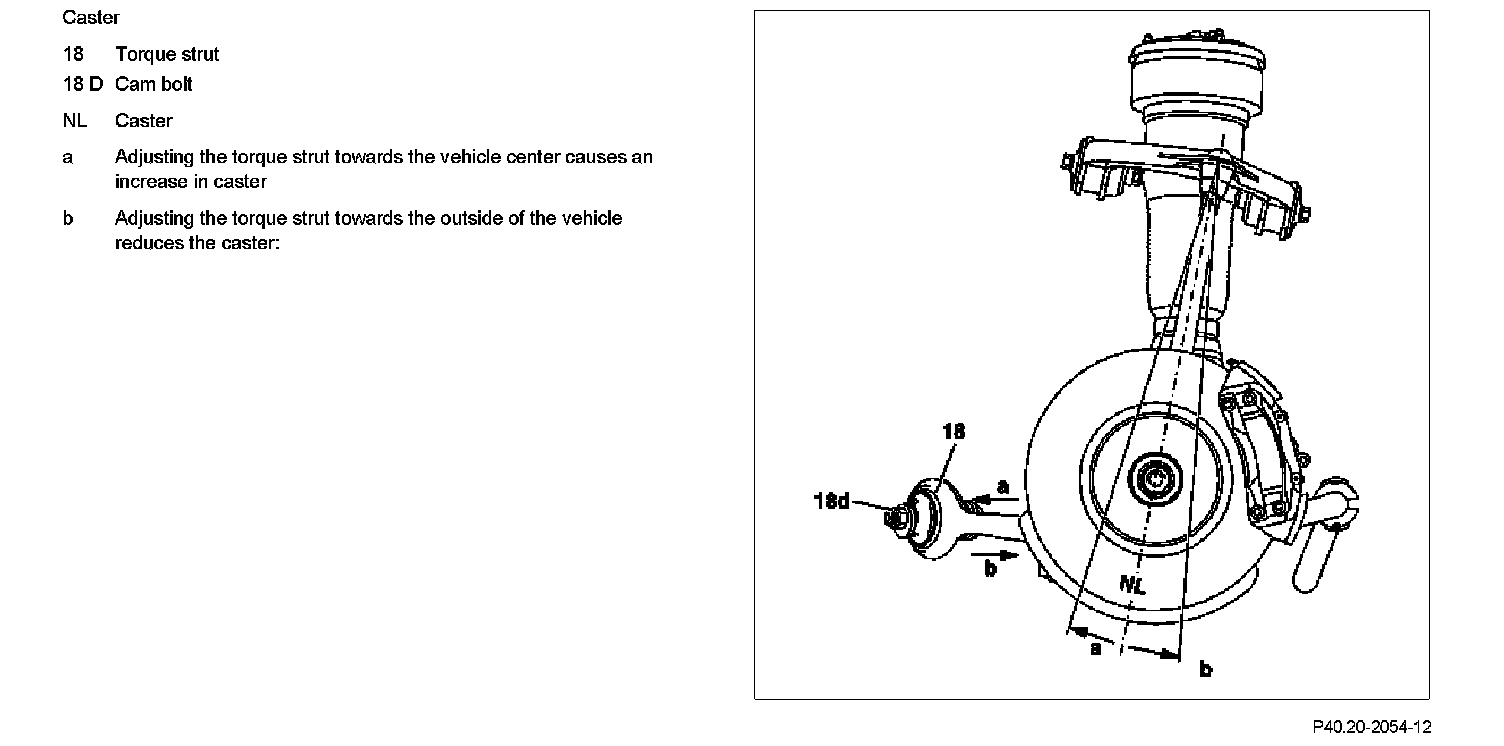 Caster

18 Torque strut

18 D Cam bolt

NL Caster

a Adjusting the torque strut towards the vehicle center causes an increase in caster

b Adjusting the torque strut towards the outside of the vehicle reduces the caster:

18

18d

a

b

NL

a

b

P40.20-2054-12