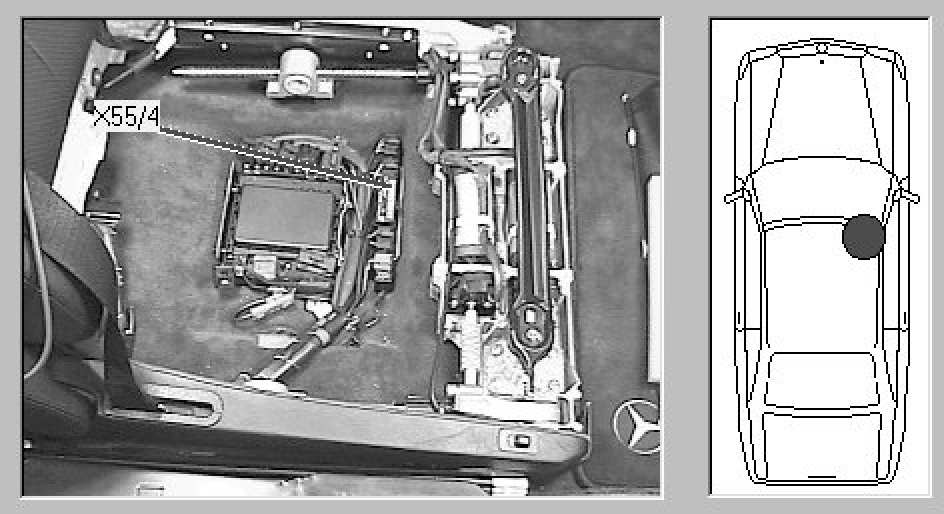 X55/4