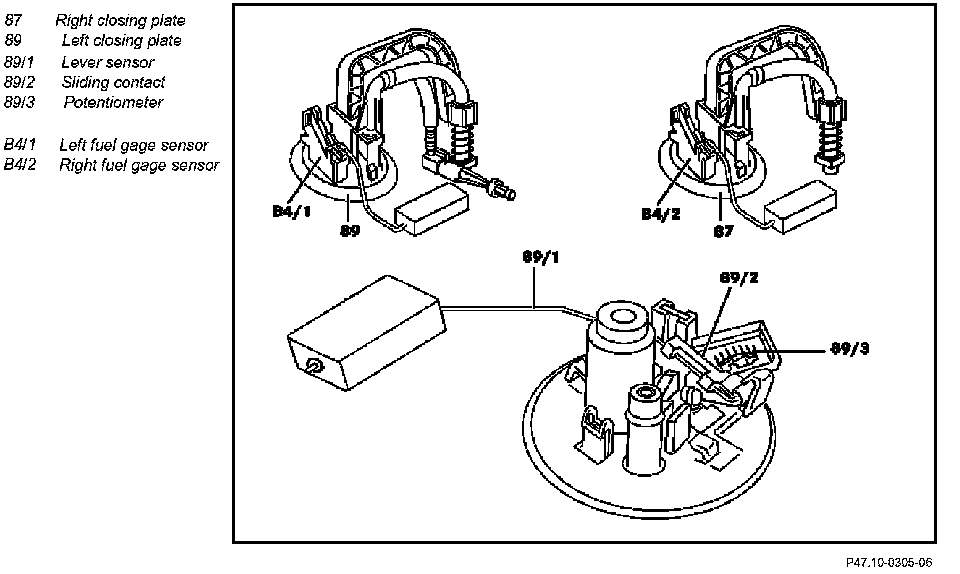 87 Right closing plate
89 Left closing plate
89/1 Lever sensor
89/2 Sliding contact
89/3 Potentiometer

B4/1 Left fuel gage sensor
B4/2 Right fuel gage sensor

B4/1
89
B4/2
87
89/1
89/2
89/3

P47.10-0305-06