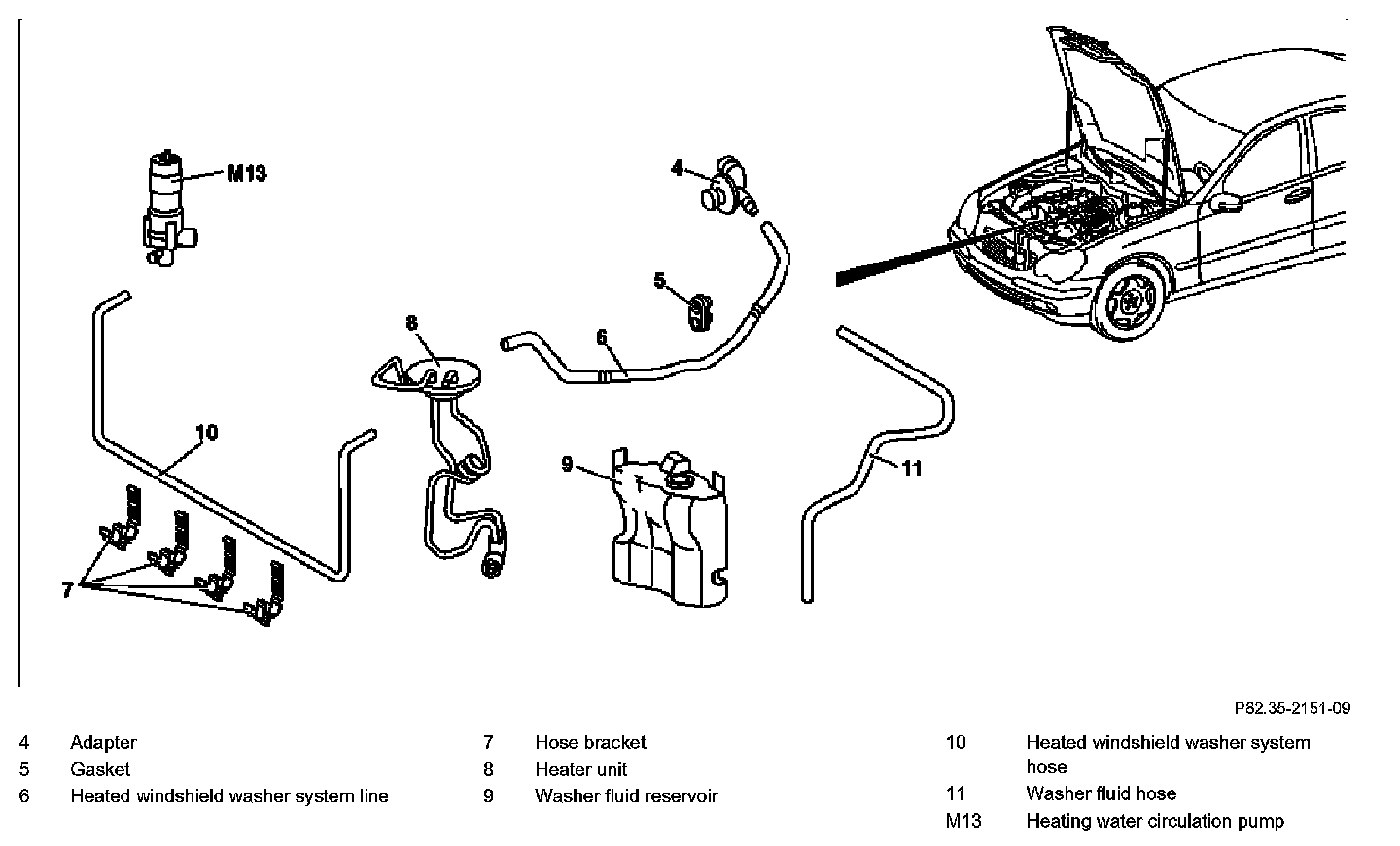 M13

4

5

8

6

10

9

11

7

P82.35-2151-09

4 Adapter
5 Gasket
6 Heated windshield washer system line

7 Hose bracket
8 Heater unit
9 Washer fluid reservoir

10 Heated windshield washer system hose
11 Washer fluid hose
M13 Heating water circulation pump