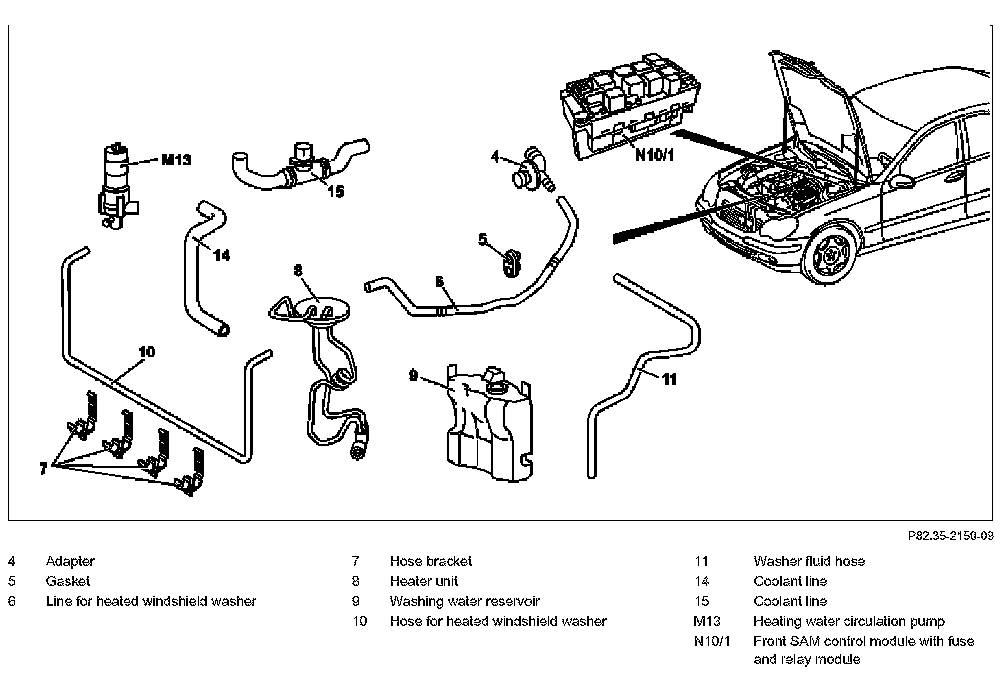 M13
15
4
N10/1
14
5
8
6
10
9
11
7

P82.35-2150-09

4 Adapter
5 Gasket
6 Line for heated windshield washer

7 Hose bracket
8 Heater unit
9 Washing water reservoir
10 Hose for heated windshield washer

11 Washer fluid hose
14 Coolant line
15 Coolant line
M13 Heating water circulation pump
N10/1 Front SAM control module with fuse and relay module