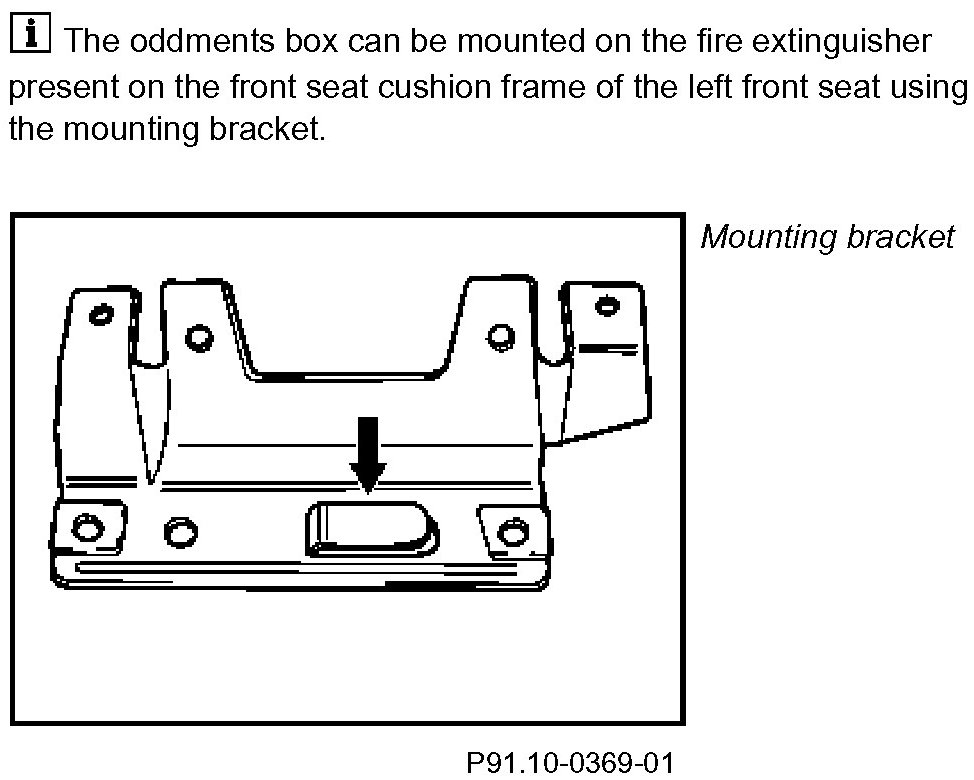 i The oddments box can be mounted on the fire extinguisher present on the front seat cushion frame of the left front seat using the mounting bracket.

Mounting bracket

P91.10-0369-01