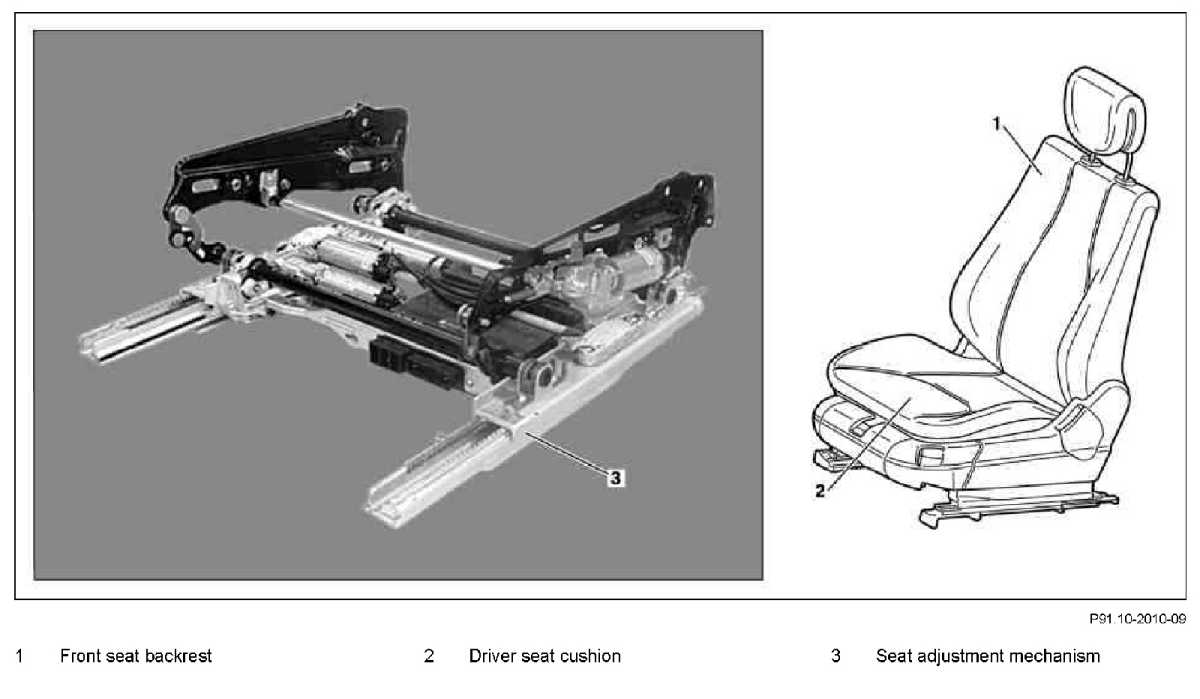 3

1

2

P91.10-2010-09

1 Front seat backrest

2 Driver seat cushion

3 Seat adjustment mechanism