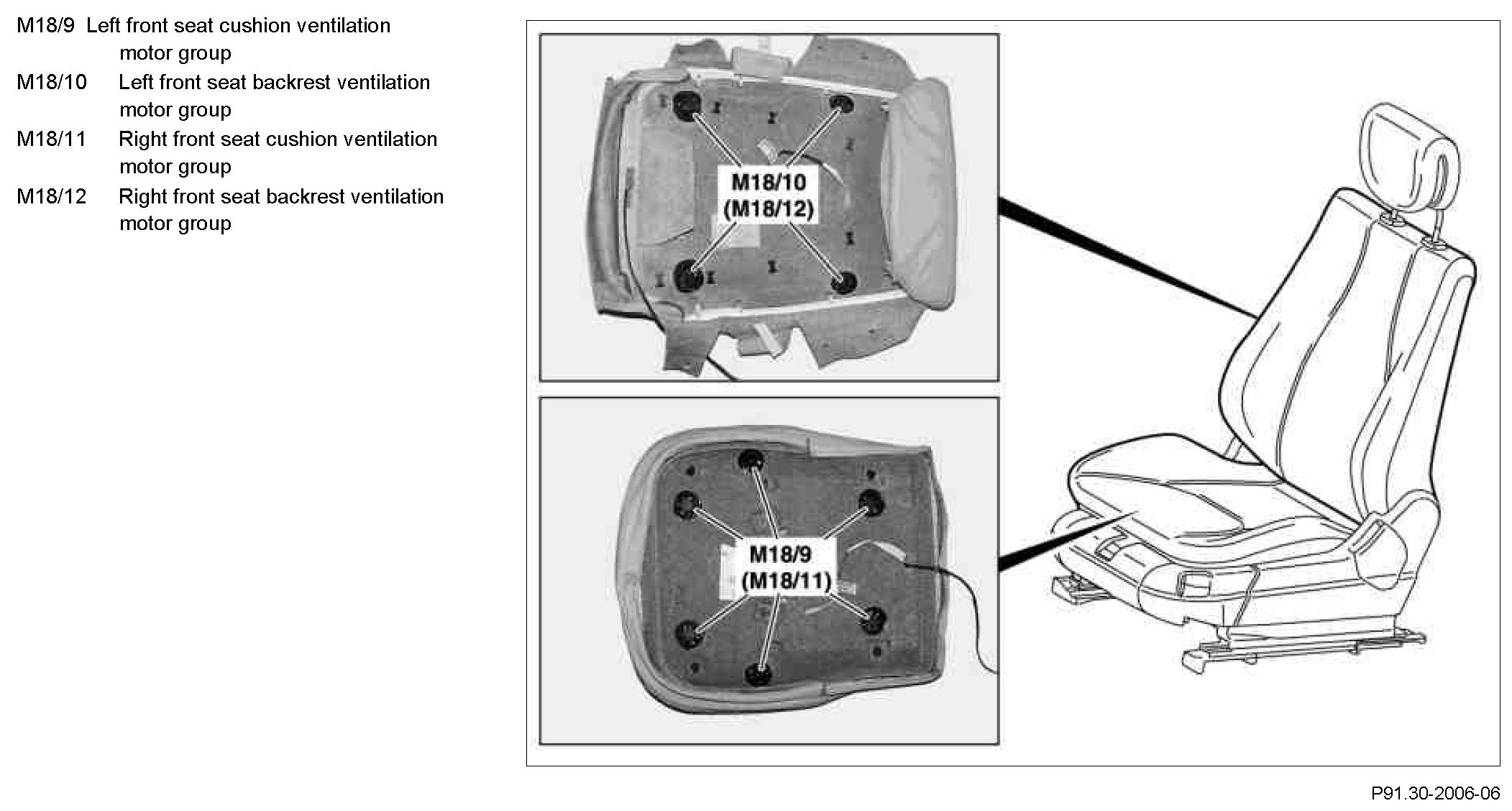 M18/9 Left front seat cushion ventilation motor group

M18/10 Left front seat backrest ventilation motor group

M18/11 Right front seat cushion ventilation motor group

M18/12 Right front seat backrest ventilation motor group

M18/10
(M18/12)

M18/9
(M18/11)

P91.30-2006-06