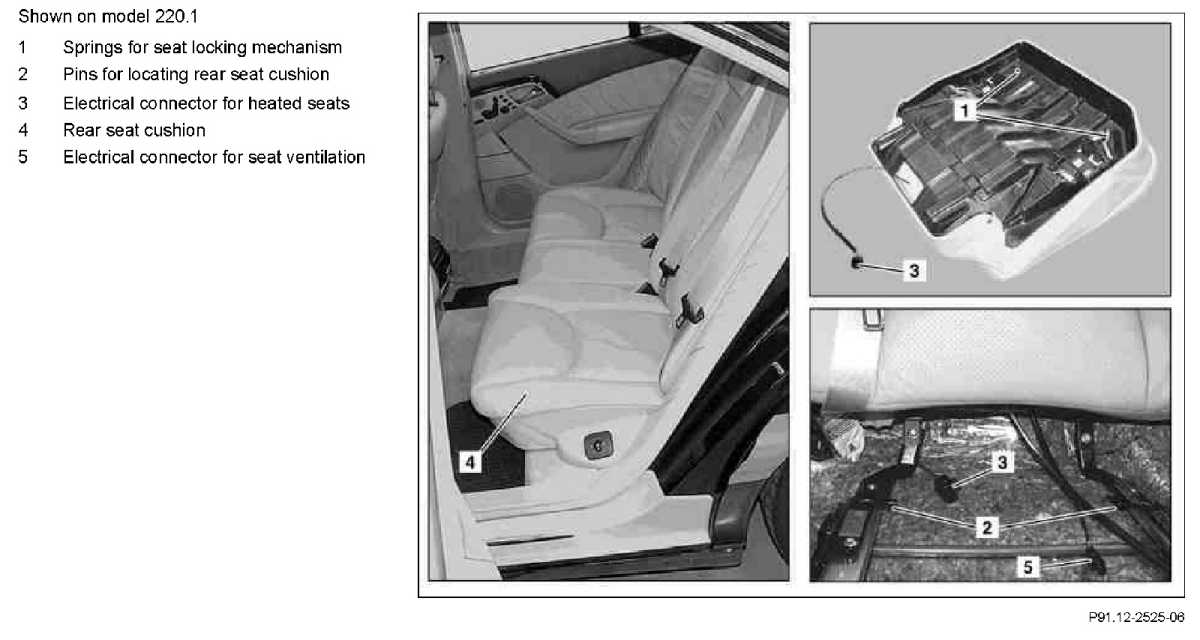 Shown on model 220.1

1 Springs for seat locking mechanism
2 Pins for locating rear seat cushion
3 Electrical connector for heated seats
4 Rear seat cushion
5 Electrical connector for seat ventilation

4

1

3

3

2

5

P91.12-2525-06