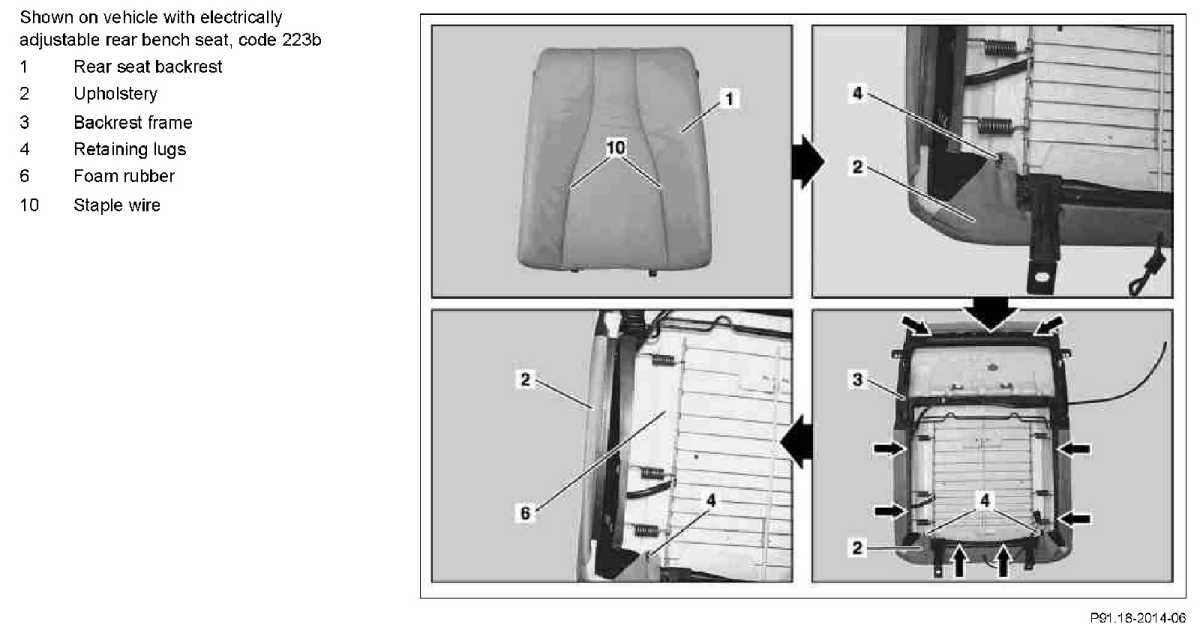 Shown on vehicle with electrically adjustable rear bench seat, code 223b

1 Rear seat backrest
2 Upholstery
3 Backrest frame
4 Retaining lugs
6 Foam rubber
10 Staple wire

1
10
4
2
2
6
4
3
4
2

P91.18-2014-06