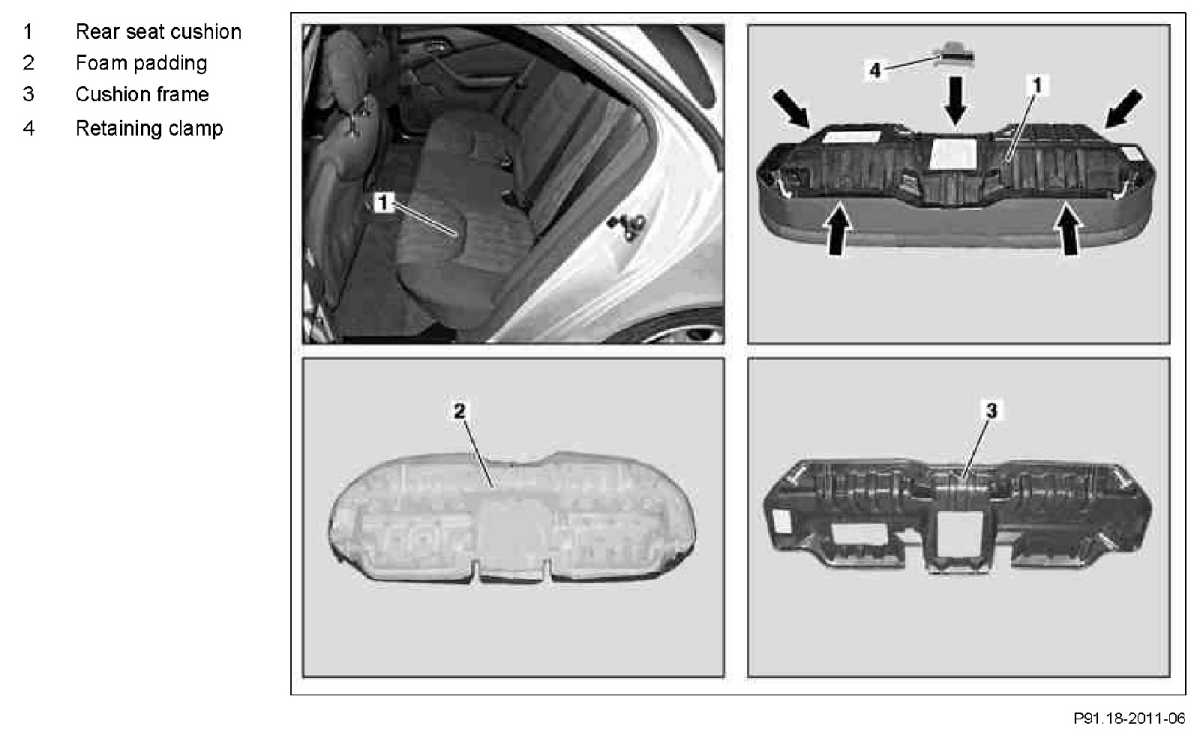 1 Rear seat cushion
2 Foam padding
3 Cushion frame
4 Retaining clamp

1

4

1

2

3

P91.18-2011-06