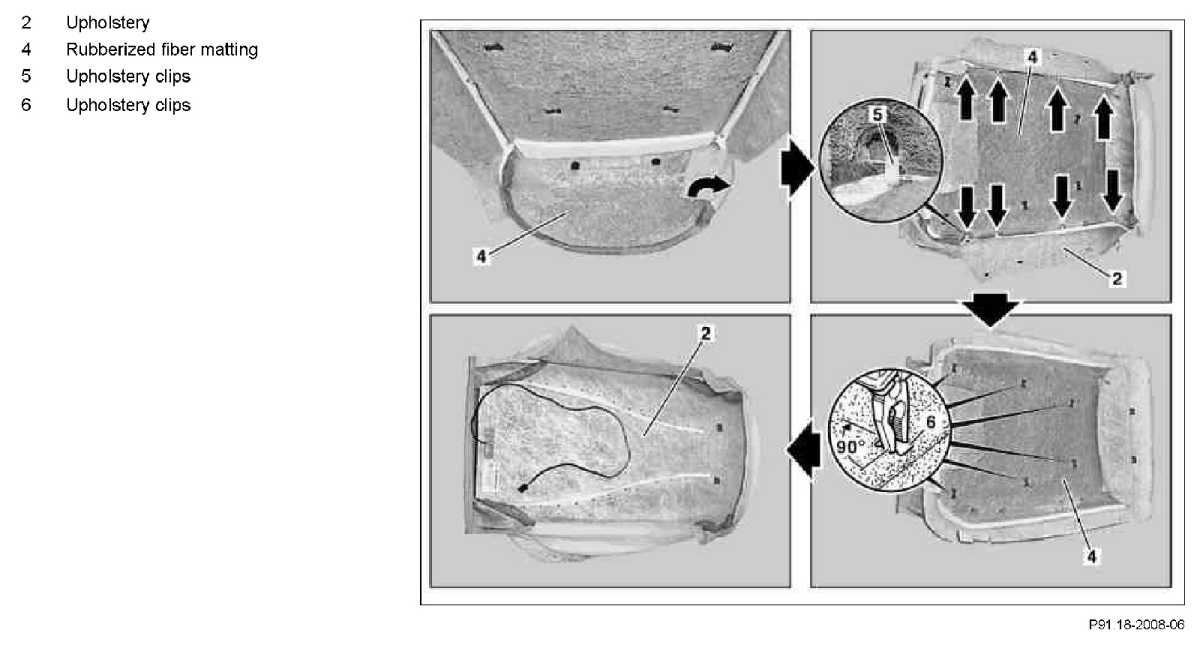 2 Upholstery
4 Rubberized fiber matting
5 Upholstery clips
6 Upholstery clips

4

4
5
2

2

6
90°
4

P91 18-2008-06