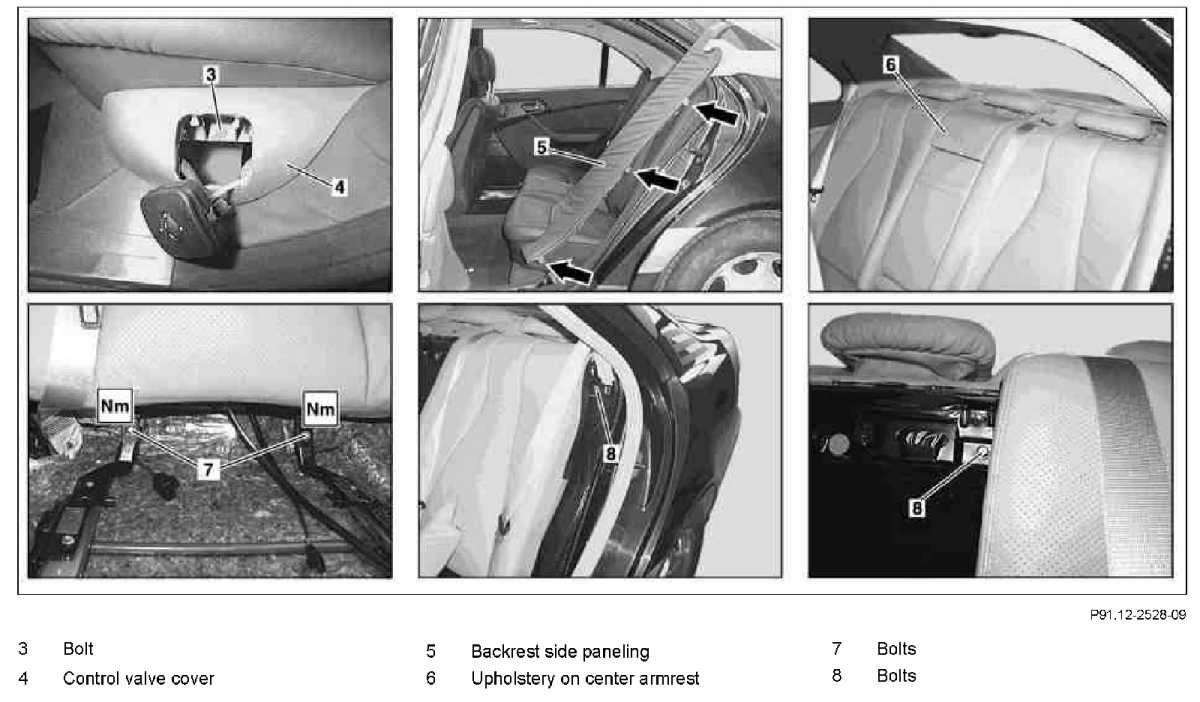 3

4

5

6

Nm

Nm

7

8

8

P91.12-2528-09

3 Bolt
4 Control valve cover

5 Backrest side paneling
6 Upholstery on center armrest

7 Bolts
8 Bolts