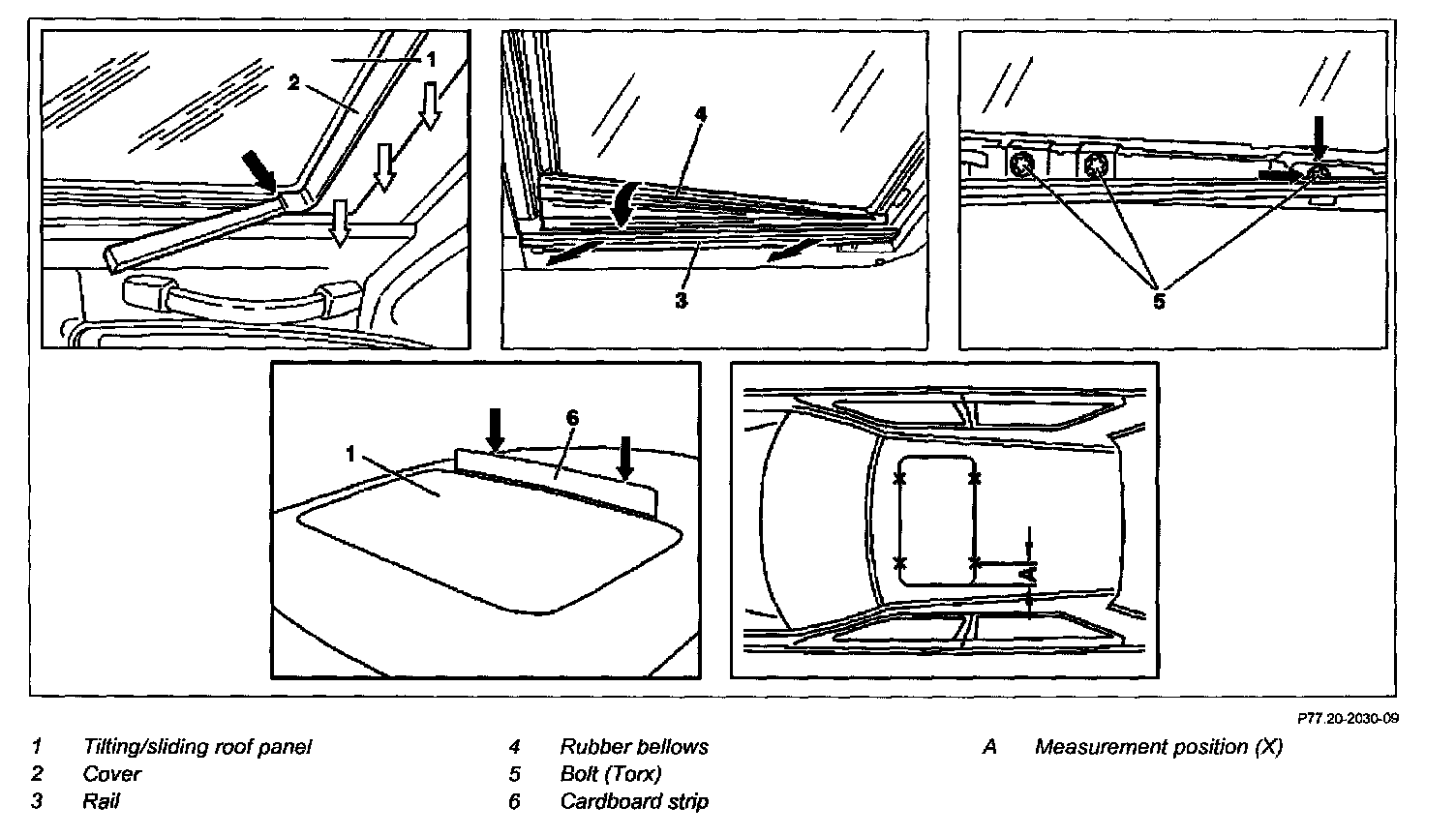 1
2
4
3
5
6
1
A
P77.20-2030-09

1 Tilting/sliding roof panel
2 Cover
3 Rail

4 Rubber bellows
5 Bolt (Torx)
6 Cardboard strip

A Measurement position (X)