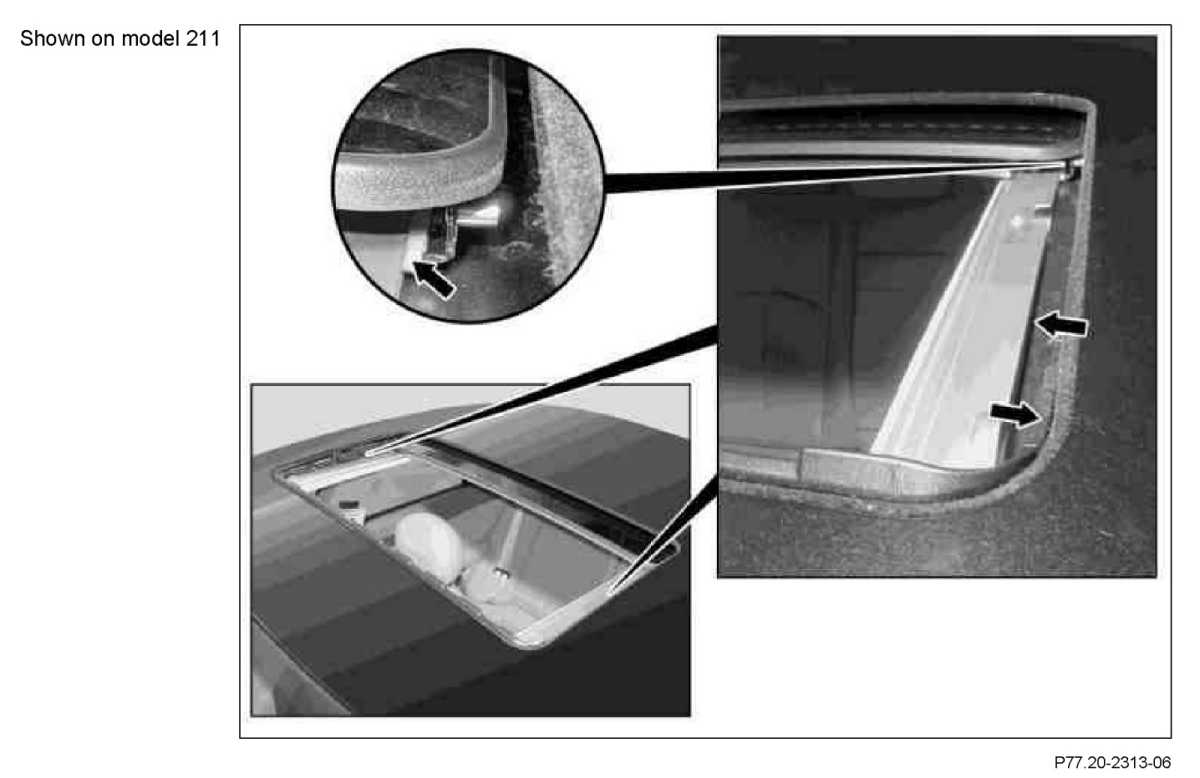 Shown on model 211

P77.20-2313-06