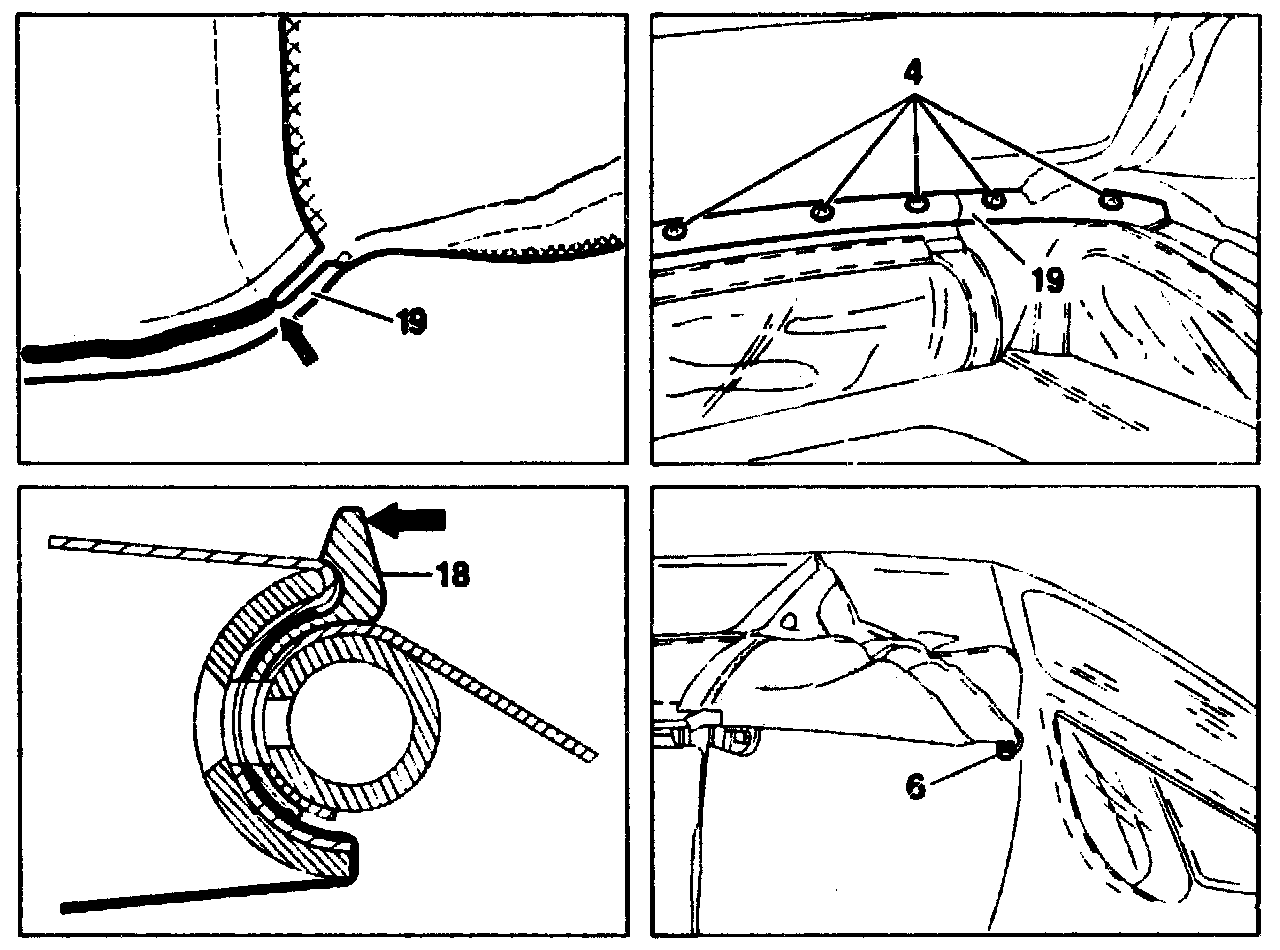 19

4

19

18

6