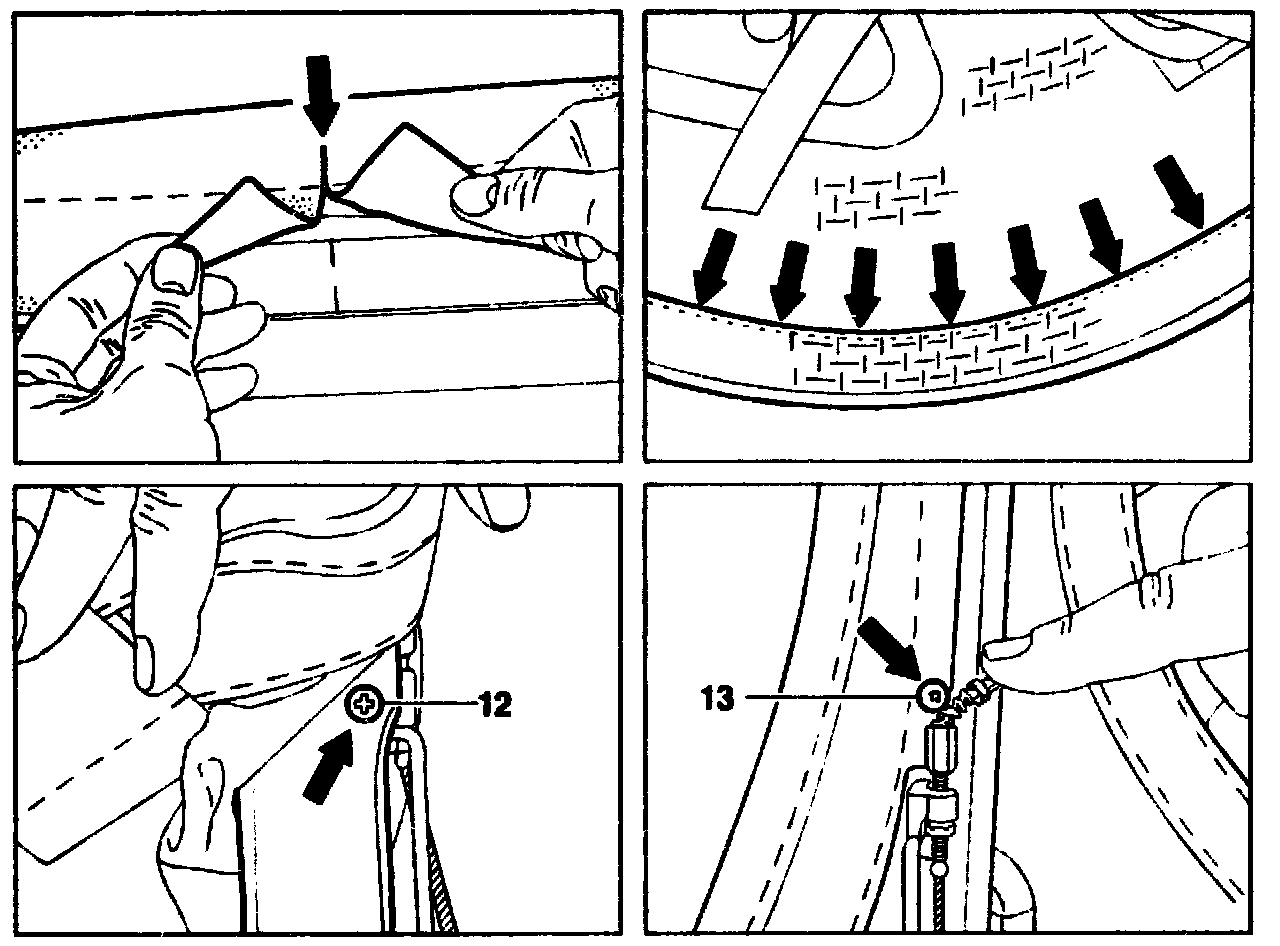 12

13